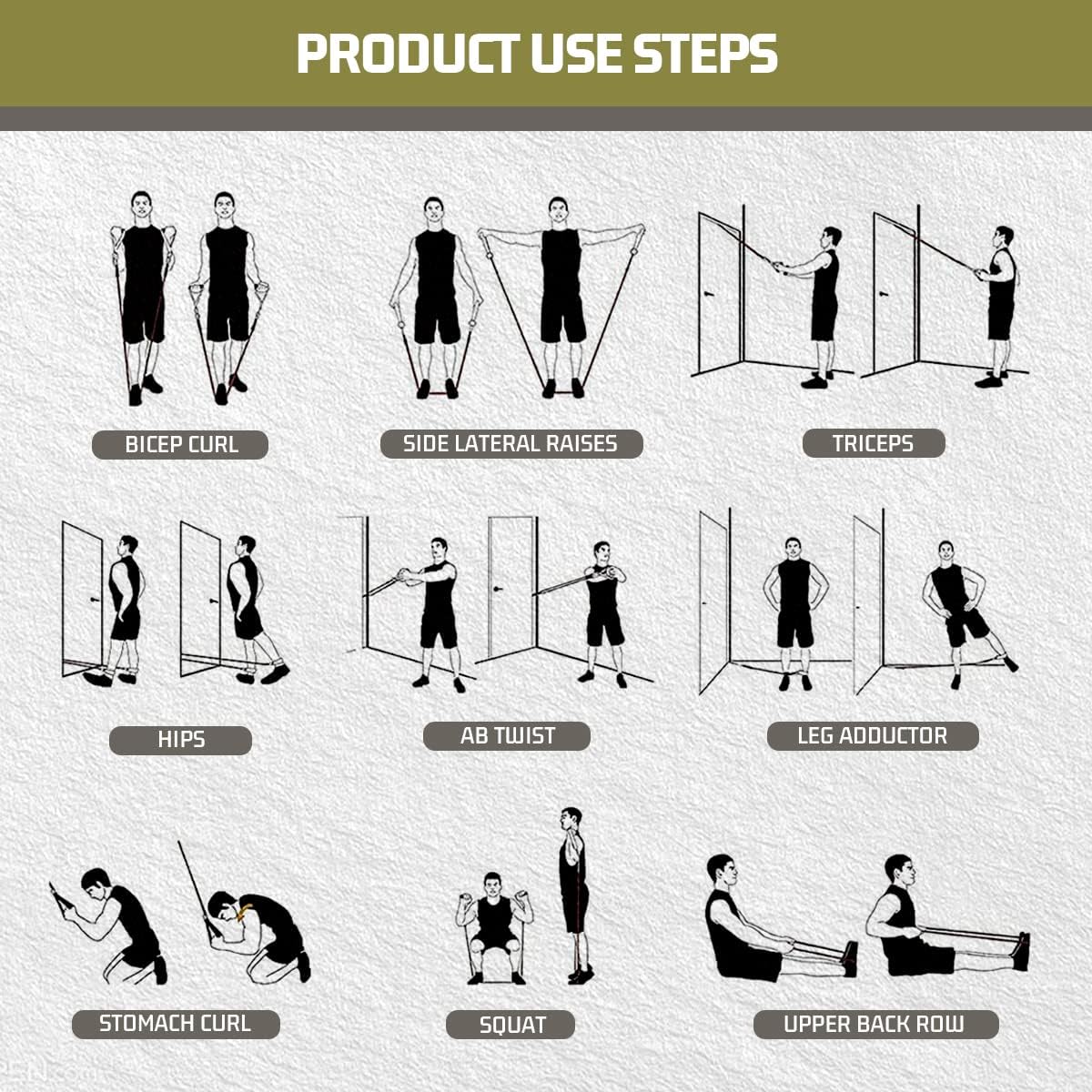 PRODUCT USE STEPS

BICEP CURL

SIDE LATERAL RAISES

TRICEPS

HIPS

AB TWIST

LEG ADDUCTOR

STOMACH CURL

SQUAT

UPPER BACK ROW