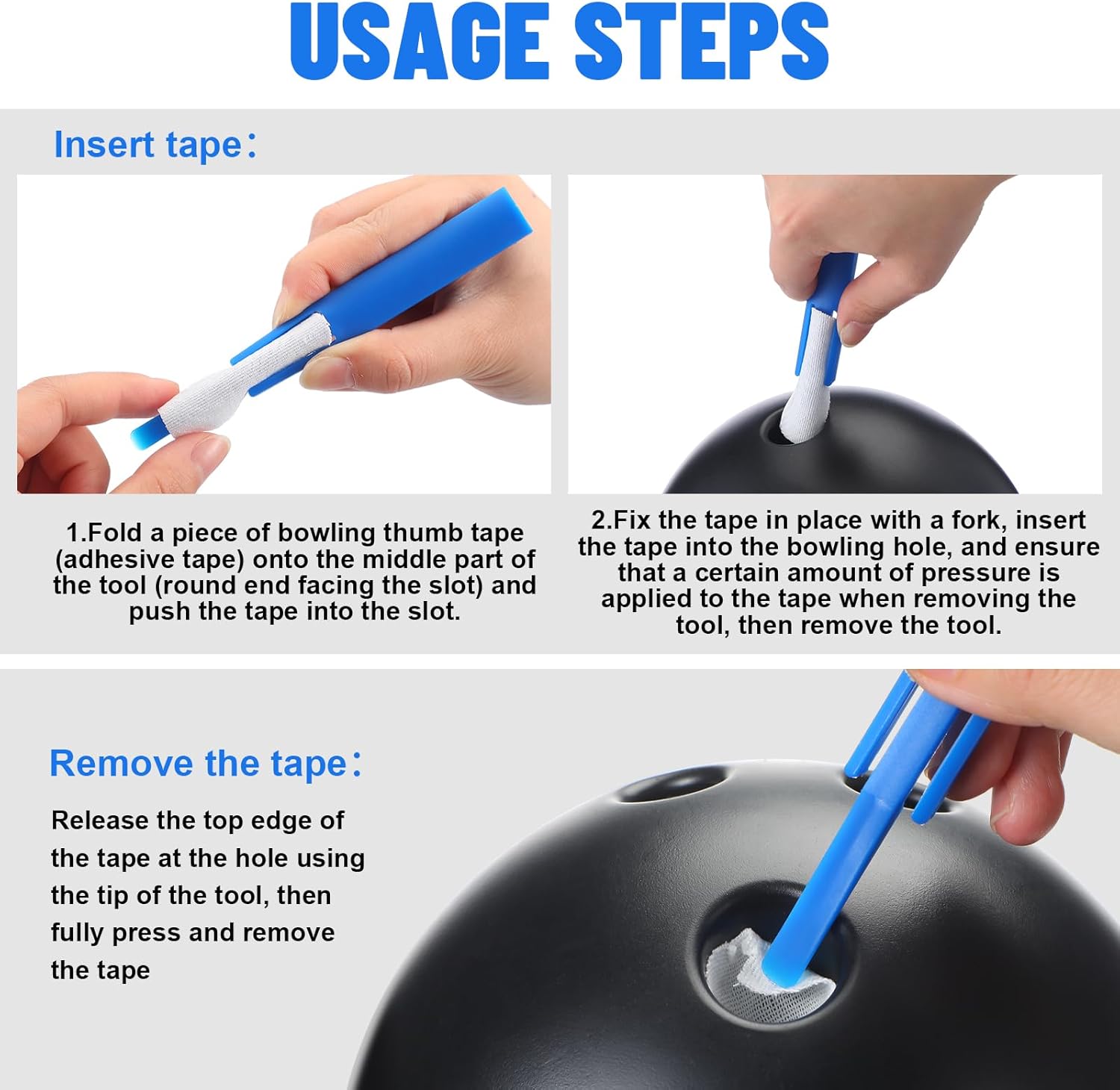 USAGE STEPS

Insert tape：

1.Fold a piece of bowling thumb tape (adhesive tape) onto the middle part of the tool (round end facing the slot) and push the tape into the slot.

2.Fix the tape in place with a fork, insert the tape into the bowling hole, and ensure that a certain amount of pressure is applied to the tape when removing the tool, then remove the tool.

Remove the tape：

Release the top edge of the tape at the hole using the tip of the tool, then fully press and remove the tape