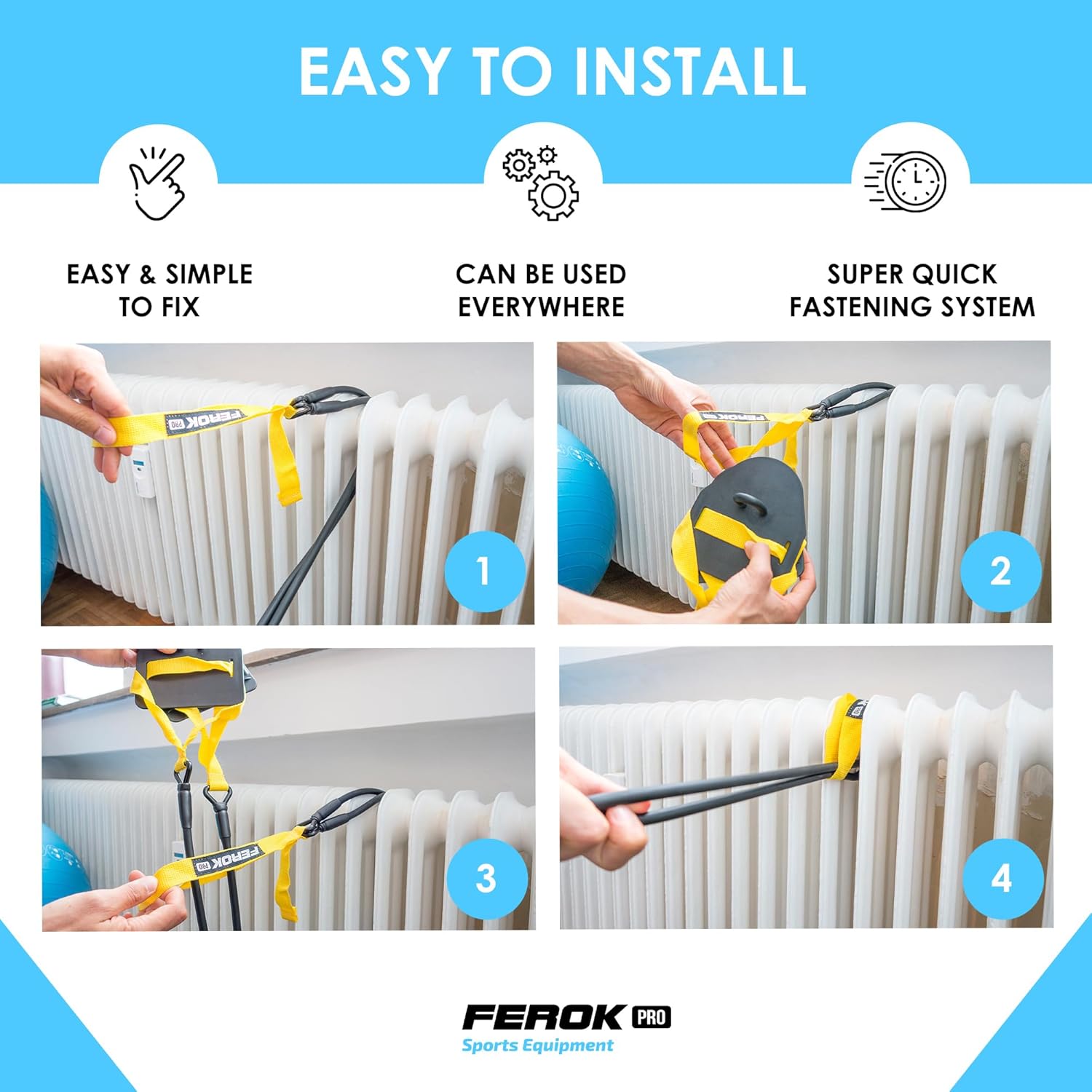 EASY TO INSTALL

EASY & SIMPLE TO FIX

CAN BE USED EVERYWHERE

SUPER QUICK FASTENING SYSTEM

FEROK PRO

1

FEROK

2

FEROK PRO

3

4

FEROK PRO
Sports Equipment