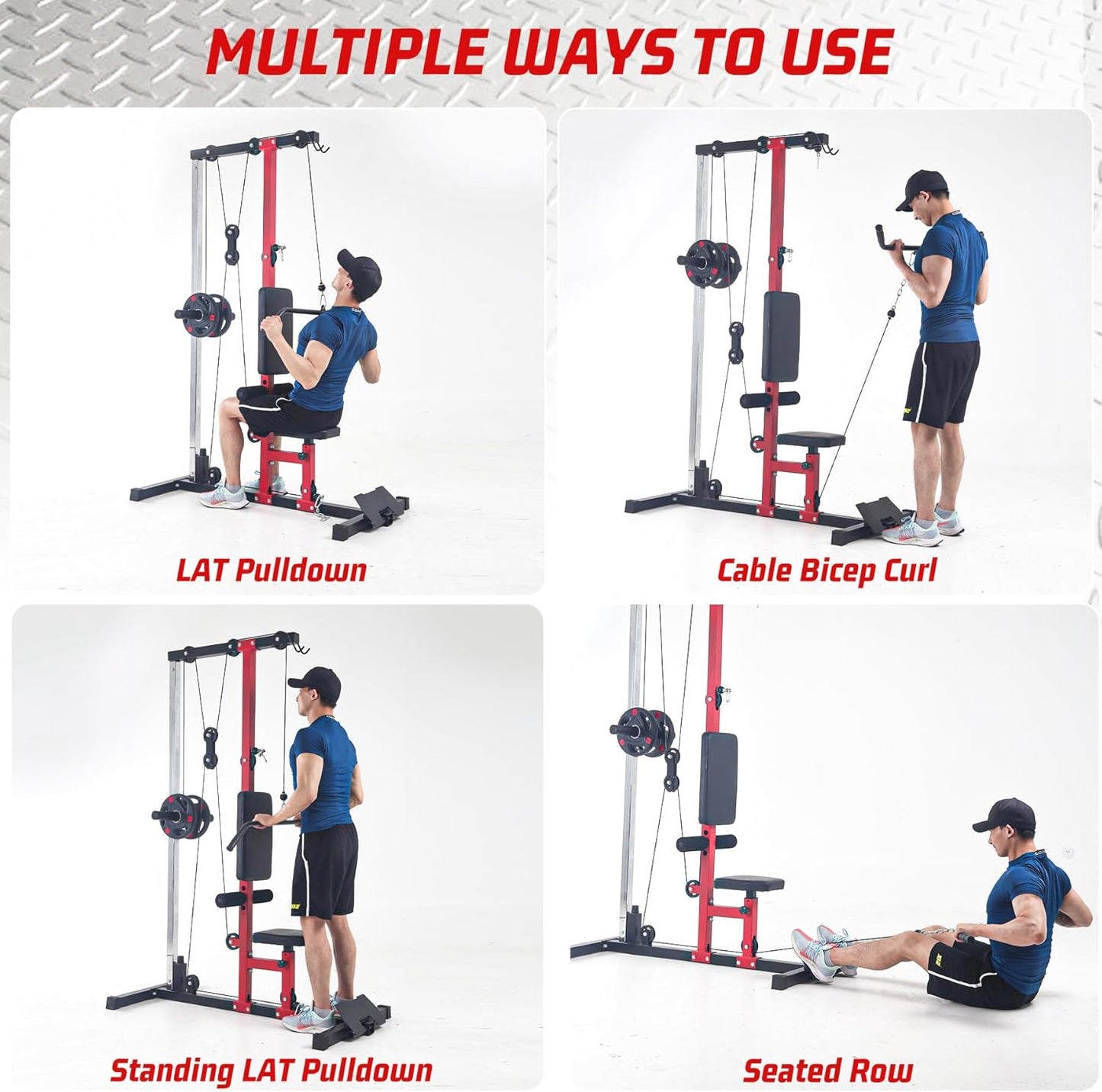 MULTIPLE WAYS TO USE

LAT Pulldown

Cable Bicep Curl

Standing LAT Pulldown

Seated Row