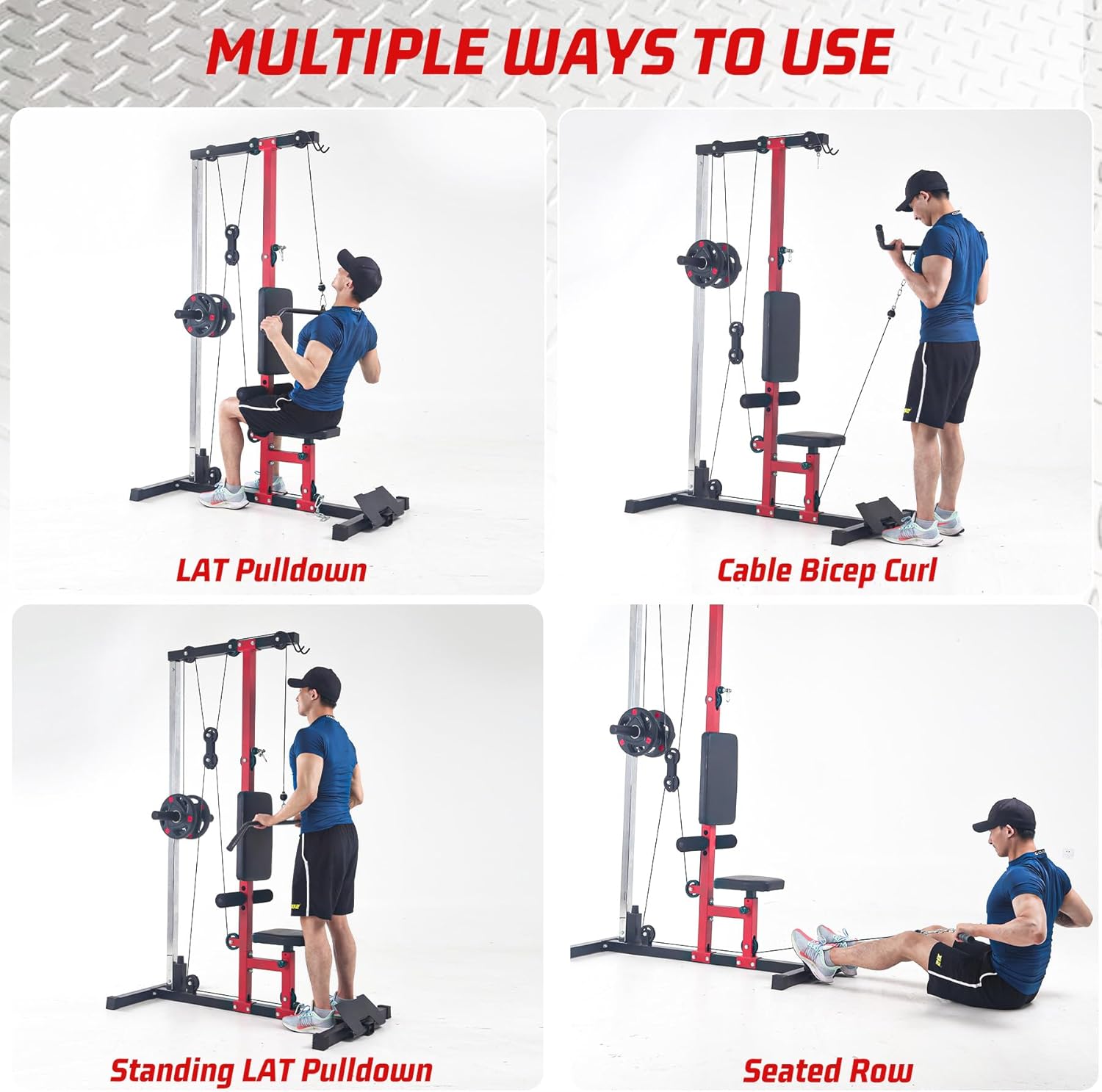 MULTIPLE WAYS TO USE

LAT Pulldown

Cable Bicep Curl

Standing LAT Pulldown

Seated Row