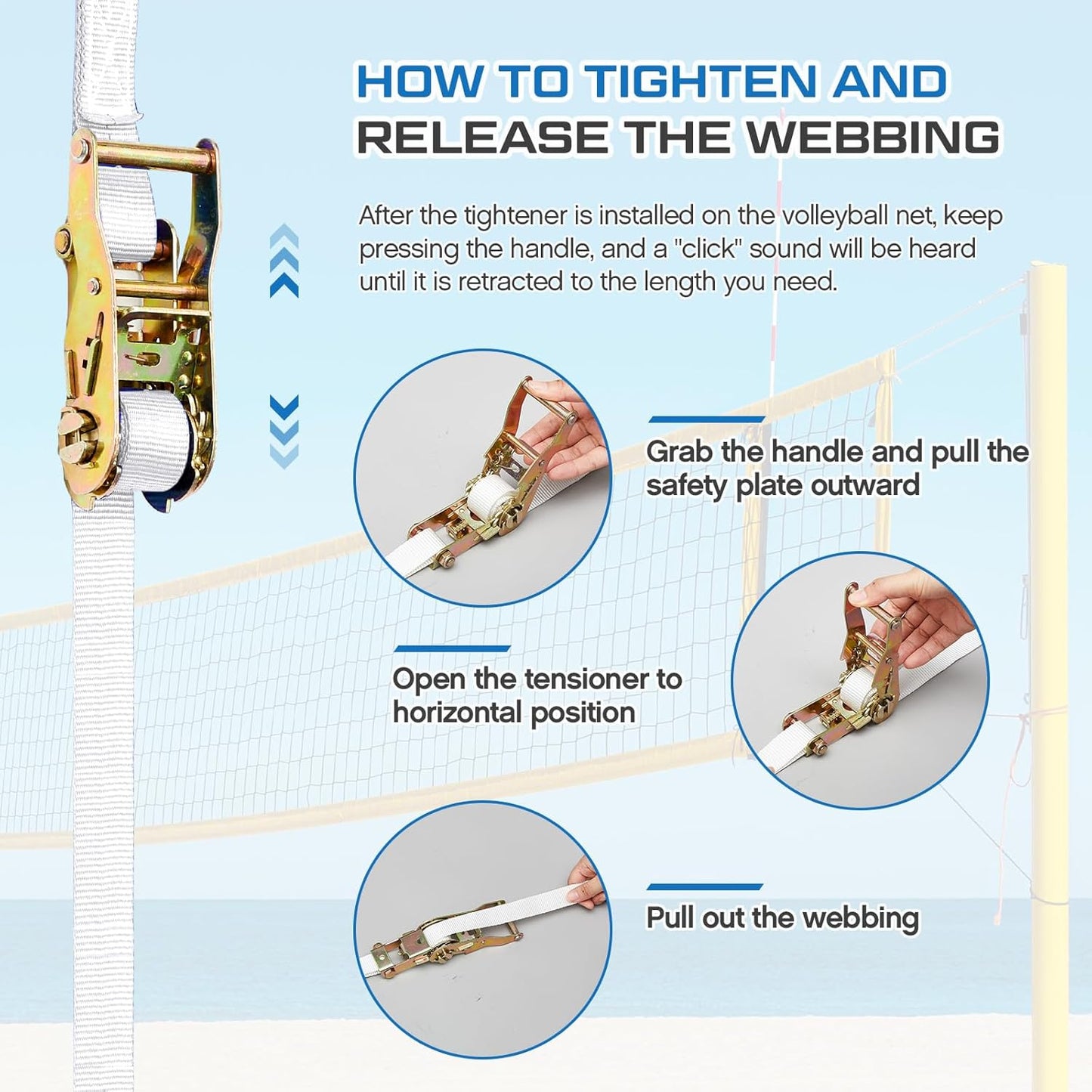 HOW TO TIGHTEN AND RELEASE THE WEBBING

After the tightener is installed on the volleyball net, keep pressing the handle, and a "click" sound will be heard until it is retracted to the length you need.

Grab the handle and pull the safety plate outward

Open the tensioner to horizontal position

Pull out the webbing