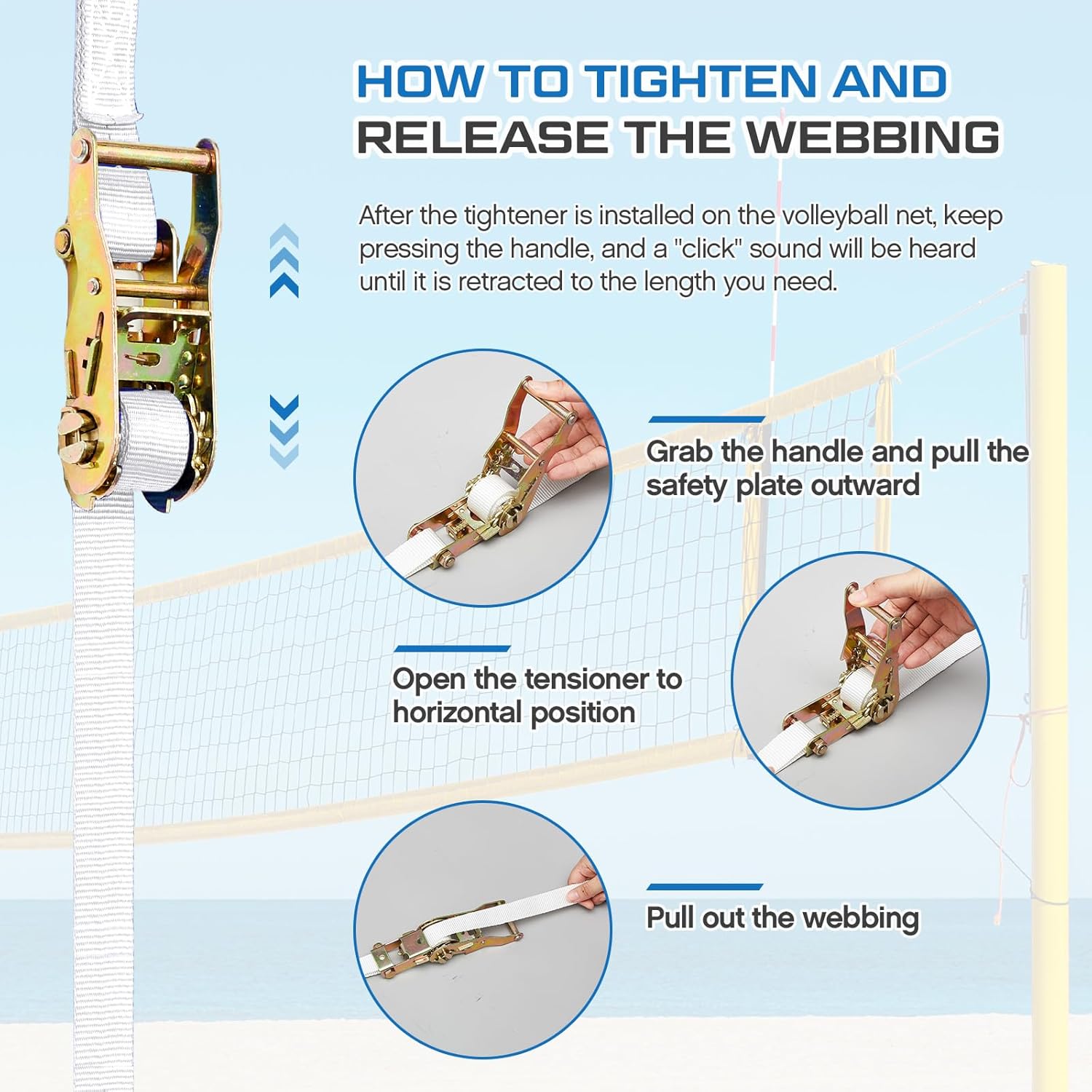 HOW TO TIGHTEN AND RELEASE THE WEBBING

After the tightener is installed on the volleyball net, keep pressing the handle, and a "click" sound will be heard until it is retracted to the length you need.

Grab the handle and pull the safety plate outward

Open the tensioner to horizontal position

Pull out the webbing