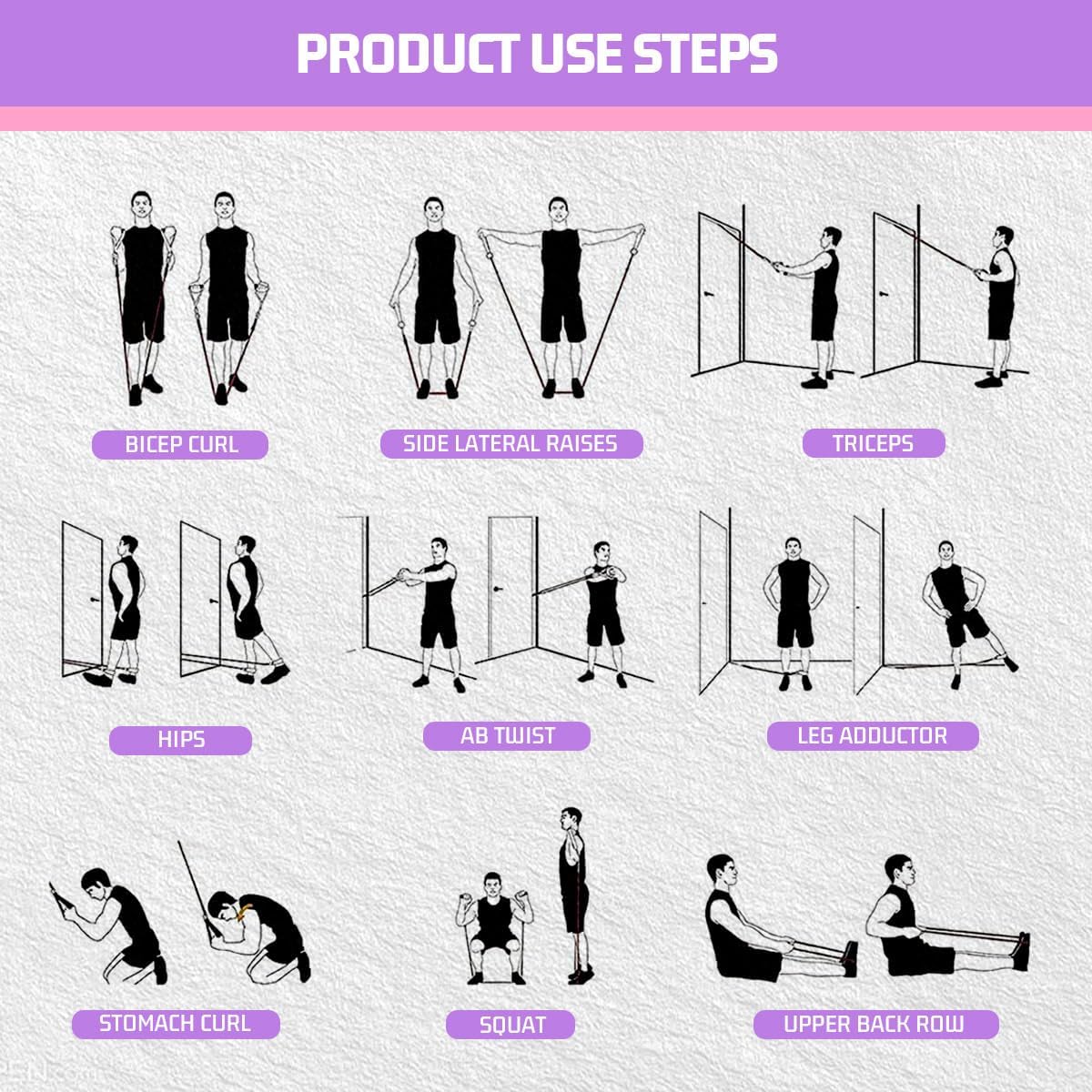 PRODUCT USE STEPS

BICEP CURL

SIDE LATERAL RAISES

TRICEPS

HIPS

AB TWIST

LEG ADDUCTOR

STOMACH CURL

SQUAT

UPPER BACK ROW