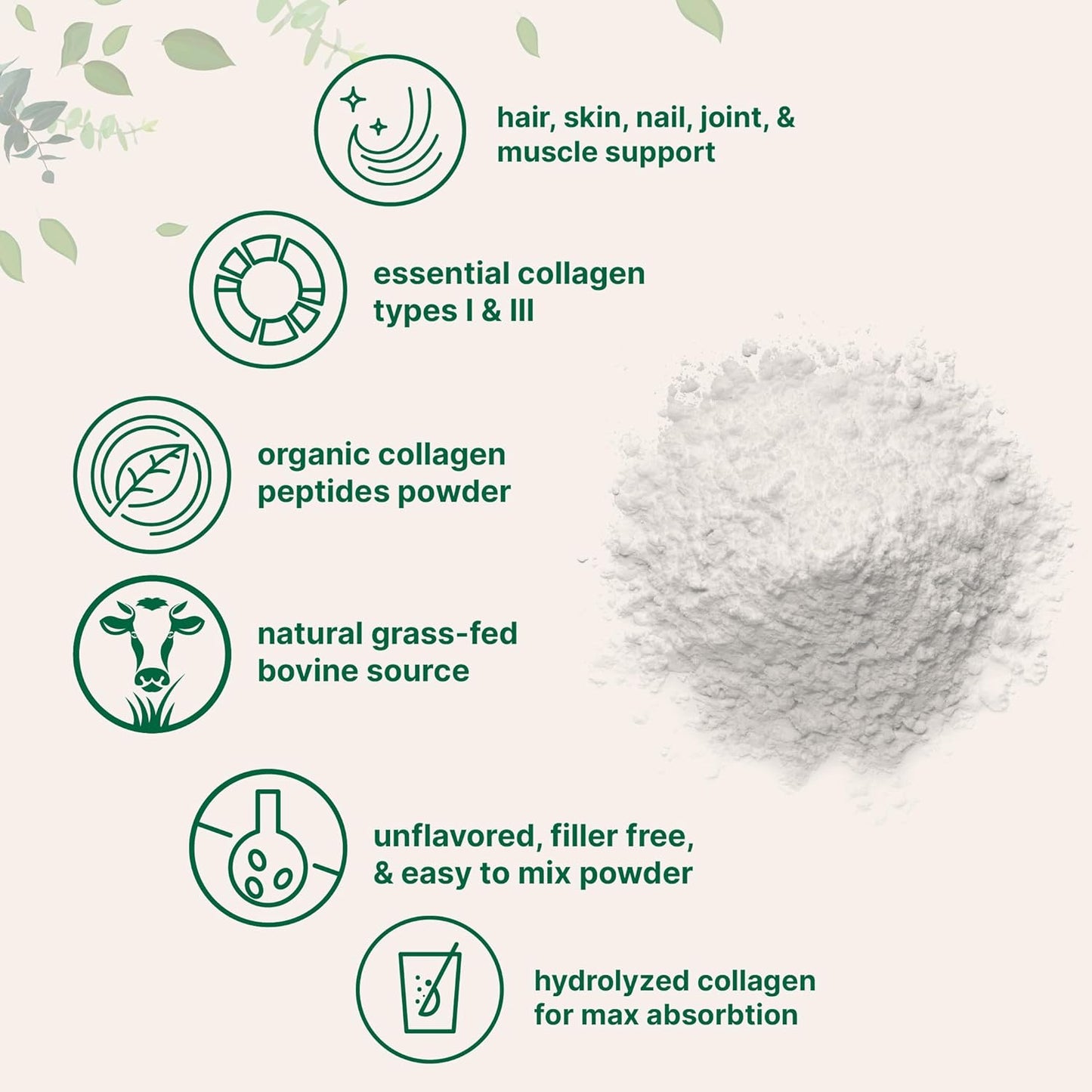 hair, skin, nail, joint, & muscle support

essential collagen types I & III

organic collagen peptides powder

natural grass-fed bovine source

unflavored, filler free, & easy to mix powder

hydrolyzed collagen for max absorbtion