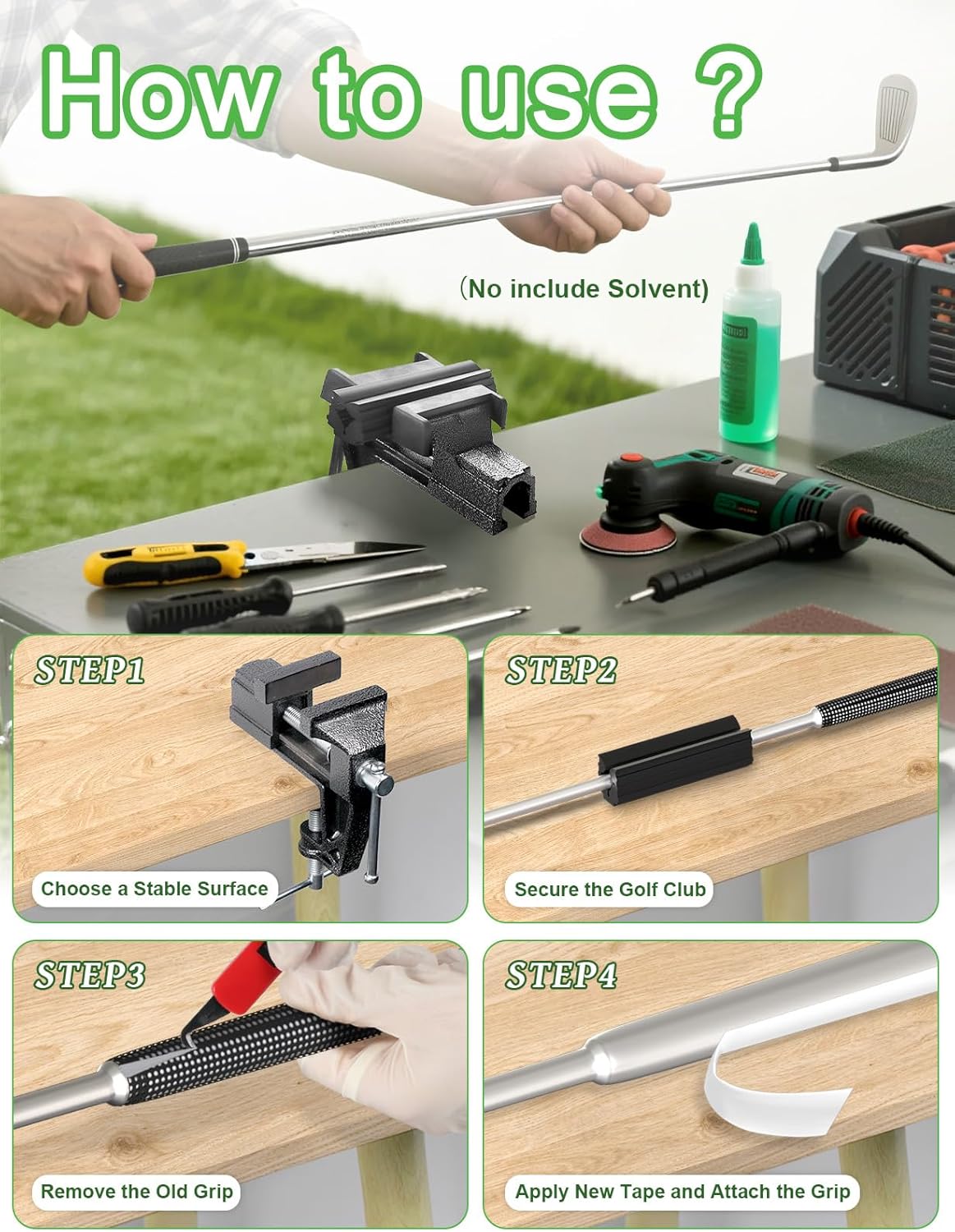 How to use ?

(No include Solvent)

STEP1

Choose a Stable Surface

STEP2

Secure the Golf Club

STEP3

Remove the Old Grip

STEP4

Apply New Tape and Attach the Grip