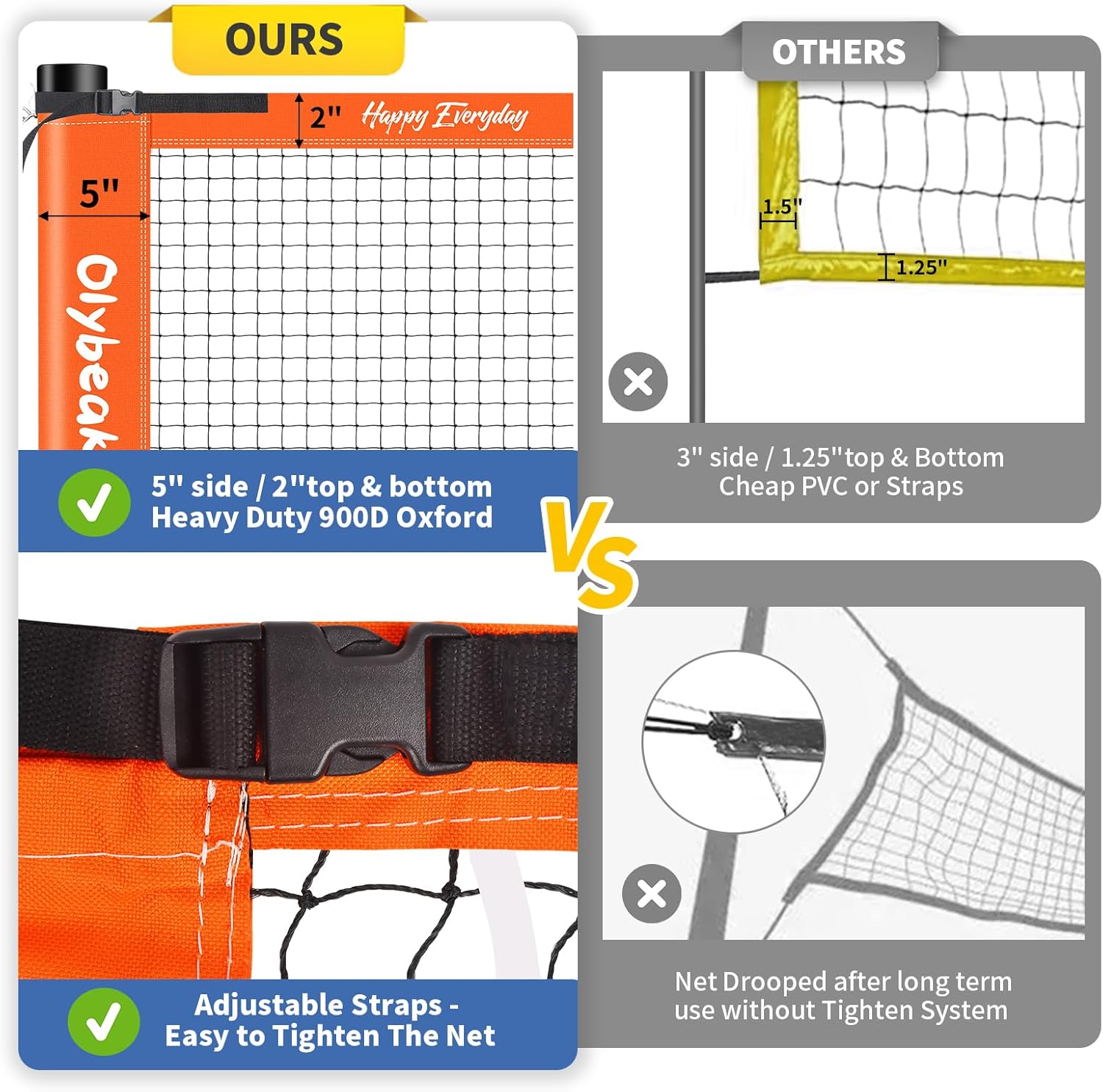 OURS

2"

Happy Everyday

5"

Olybeak

5" side / 2"top & bottom
Heavy Duty 900D Oxford

Adjustable Straps -
Easy to Tighten The Net

VS

OTHERS

1.5"

1.25"

3" side / 1.25"top & Bottom
Cheap PVC or Straps

Net Drooped after long term
use without Tighten System