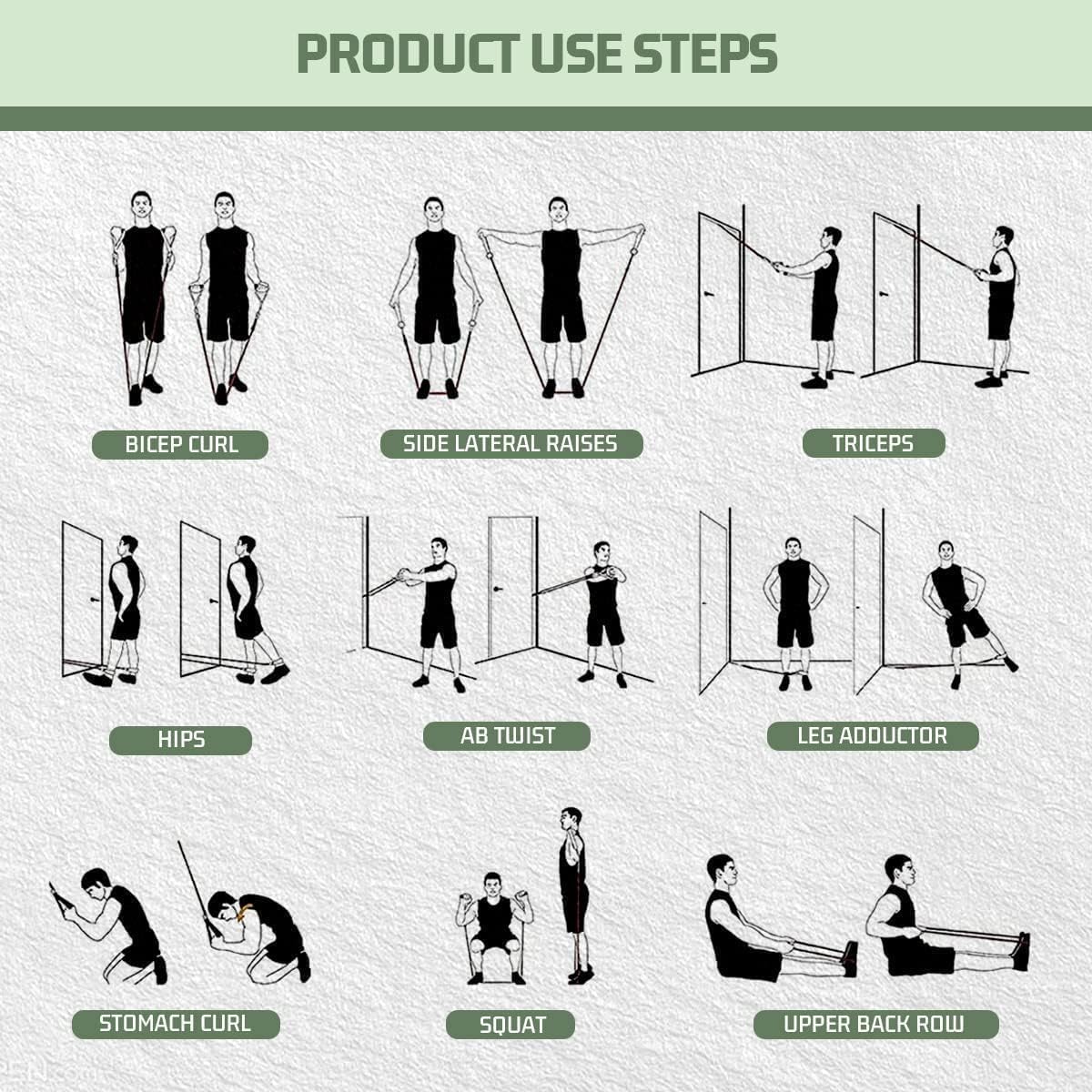 PRODUCT USE STEPS

BICEP CURL

SIDE LATERAL RAISES

TRICEPS

HIPS

AB TWIST

LEG ADDUCTOR

STOMACH CURL

SQUAT

UPPER BACK ROW