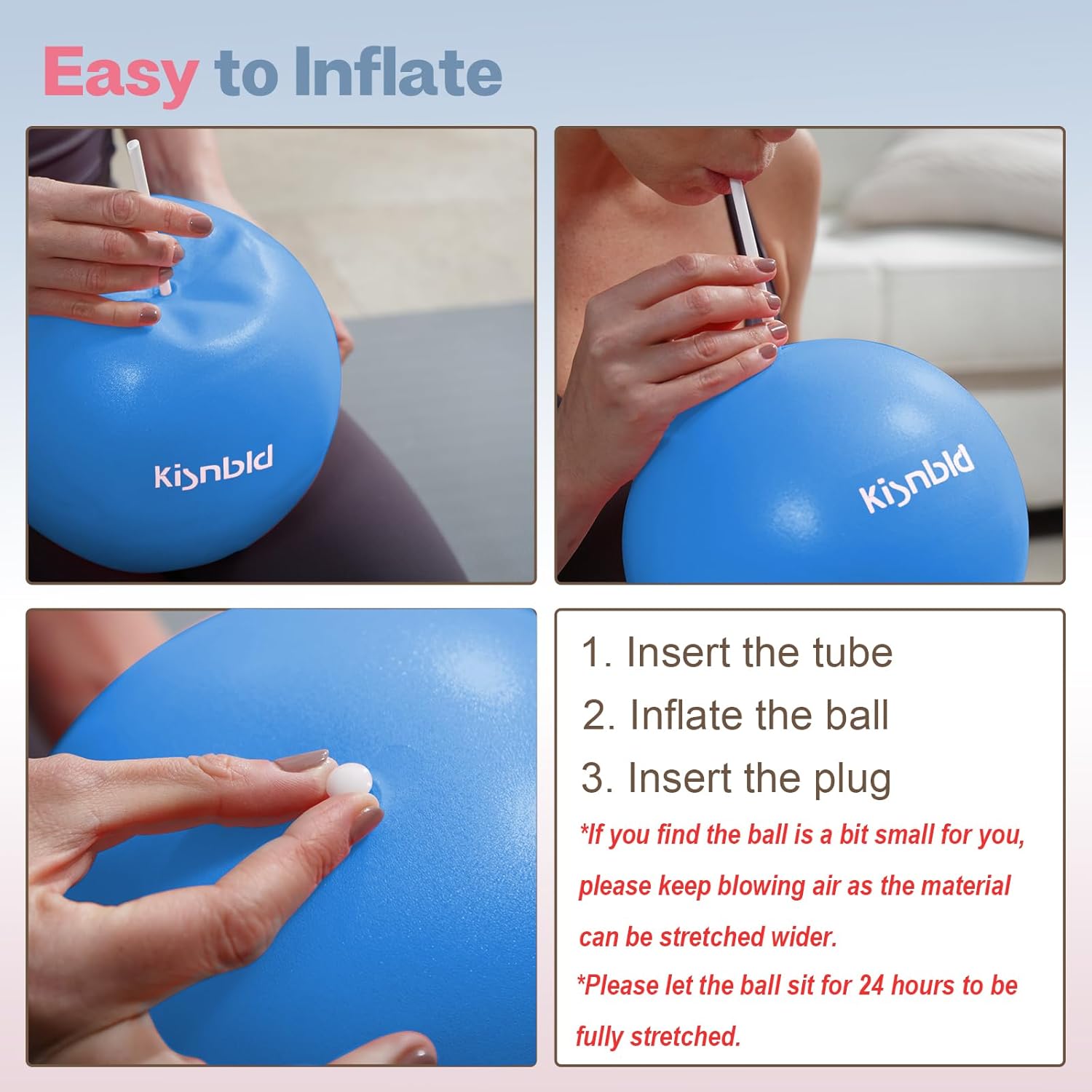 Easy to Inflate

kisnbld

kisnbld

1. Insert the tube
2. Inflate the ball
3. Insert the plug

*If you find the ball is a bit small for you, please keep blowing air as the material can be stretched wider.

*Please let the ball sit for 24 hours to be fully stretched.