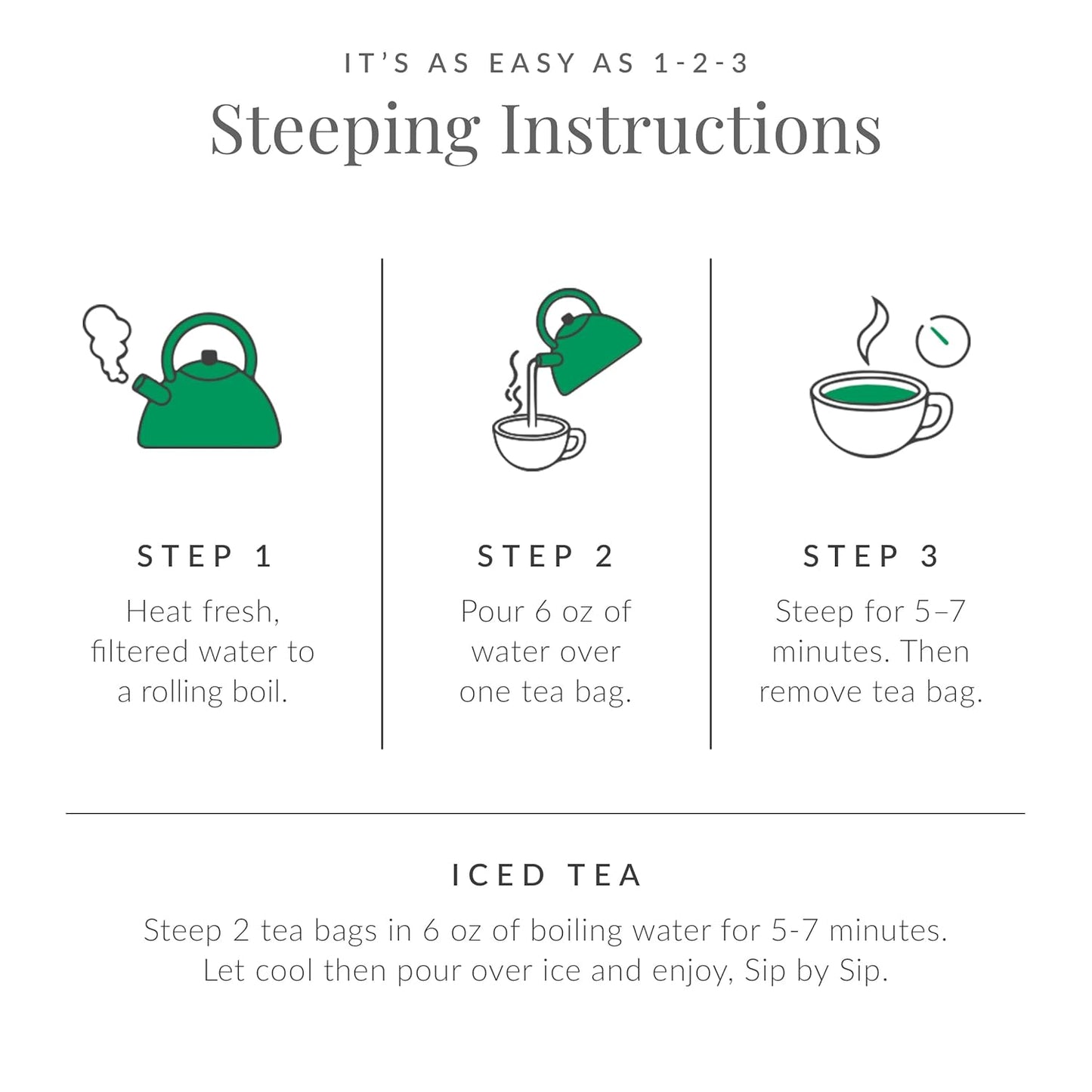 IT'S AS EASY AS 1-2-3

Steeping Instructions

STEP 1

Heat fresh, filtered water to a rolling boil.

STEP 2

Pour 6 oz of water over one tea bag.

STEP 3

Steep for 5–7 minutes. Then remove tea bag.

ICED TEA

Steep 2 tea bags in 6 oz of boiling water for 5-7 minutes. Let cool then pour over ice and enjoy, Sip by Sip.