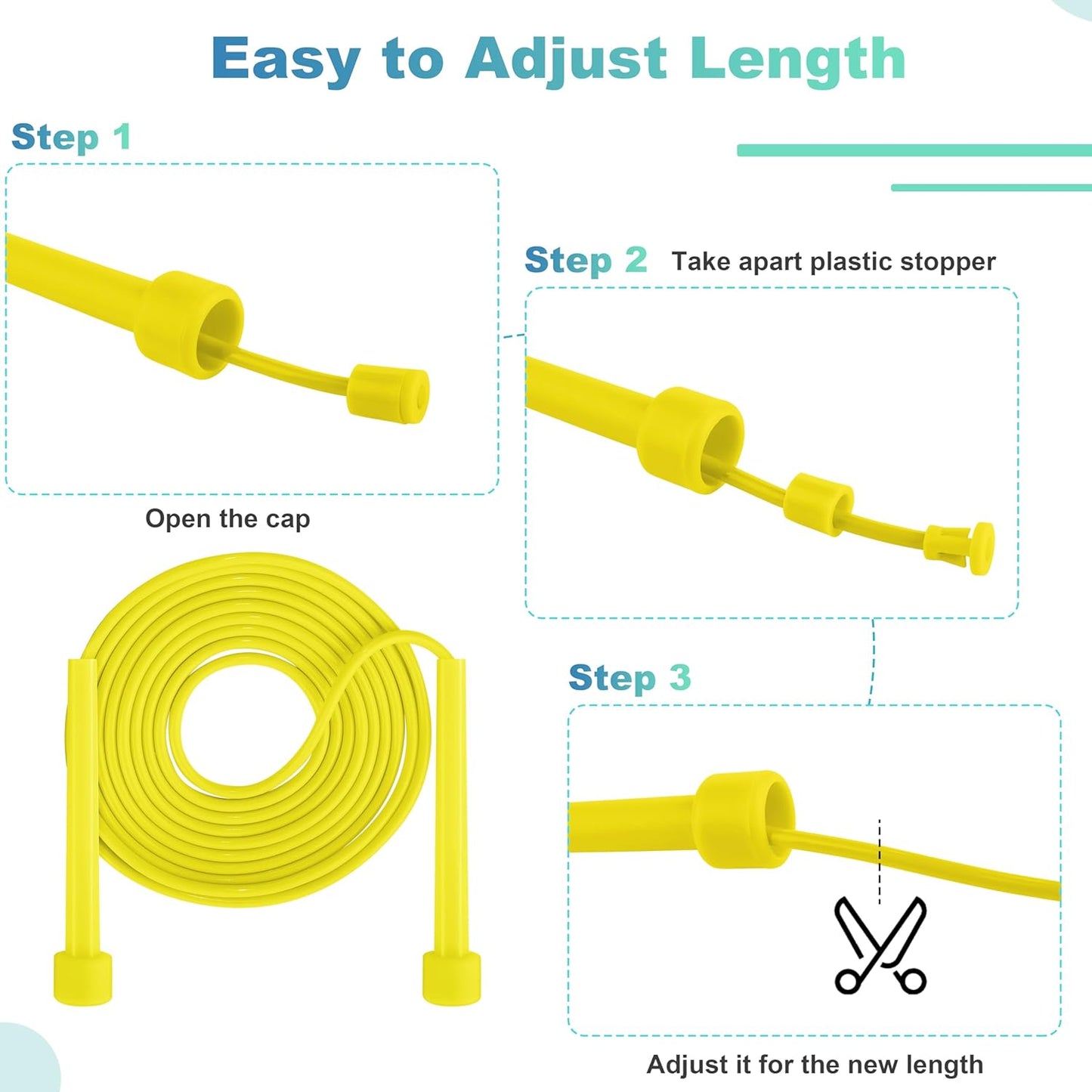 Easy to Adjust Length

Step 1

Open the cap

Step 2 Take apart plastic stopper

Step 3

Adjust it for the new length