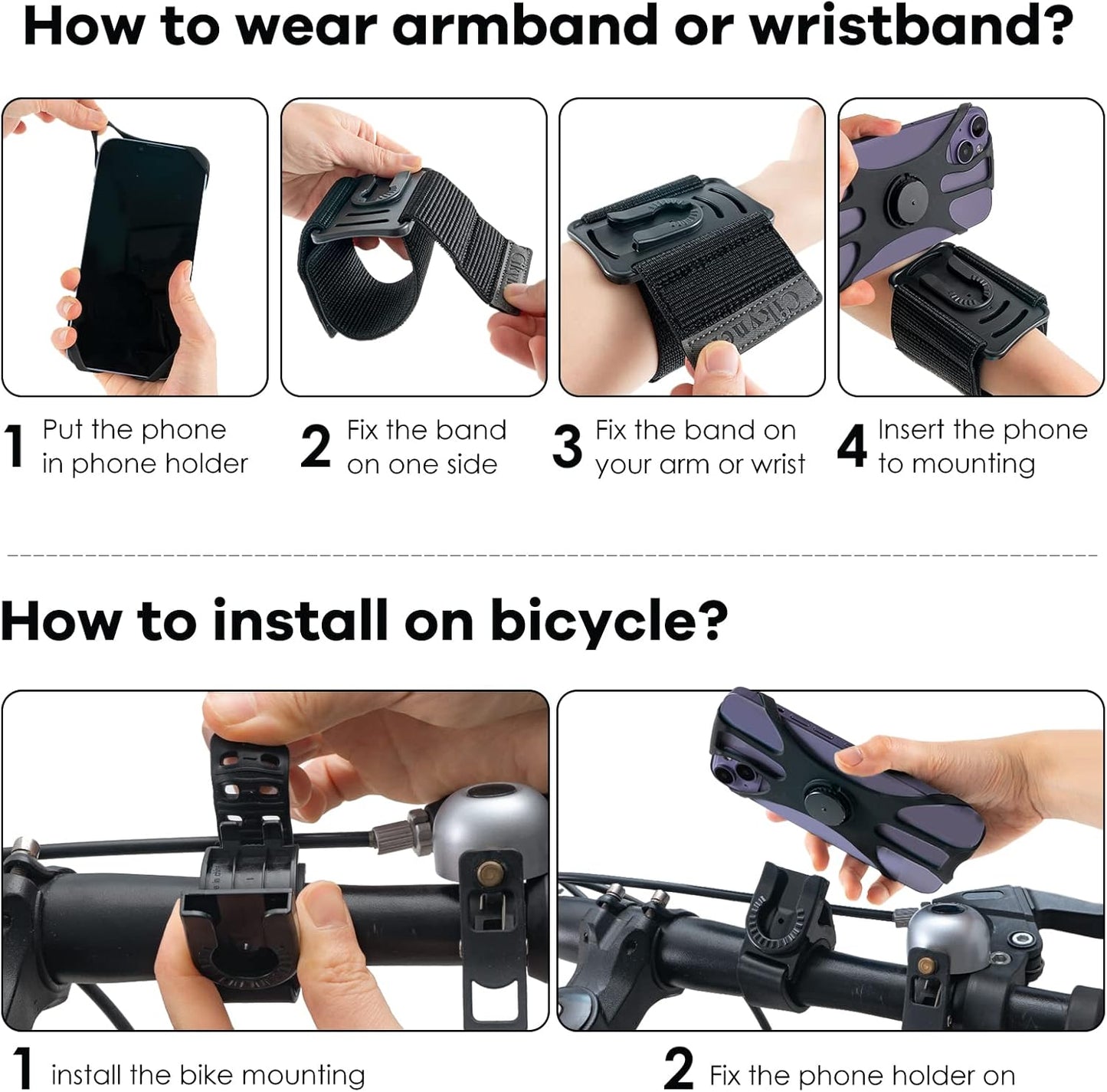 How to wear armband or wristband?

1 Put the phone in phone holder

2 Fix the band on one side

3 Fix the band on your arm or wrist

4 Insert the phone to mounting

How to install on bicycle?

1 install the bike mounting

2 Fix the phone holder on