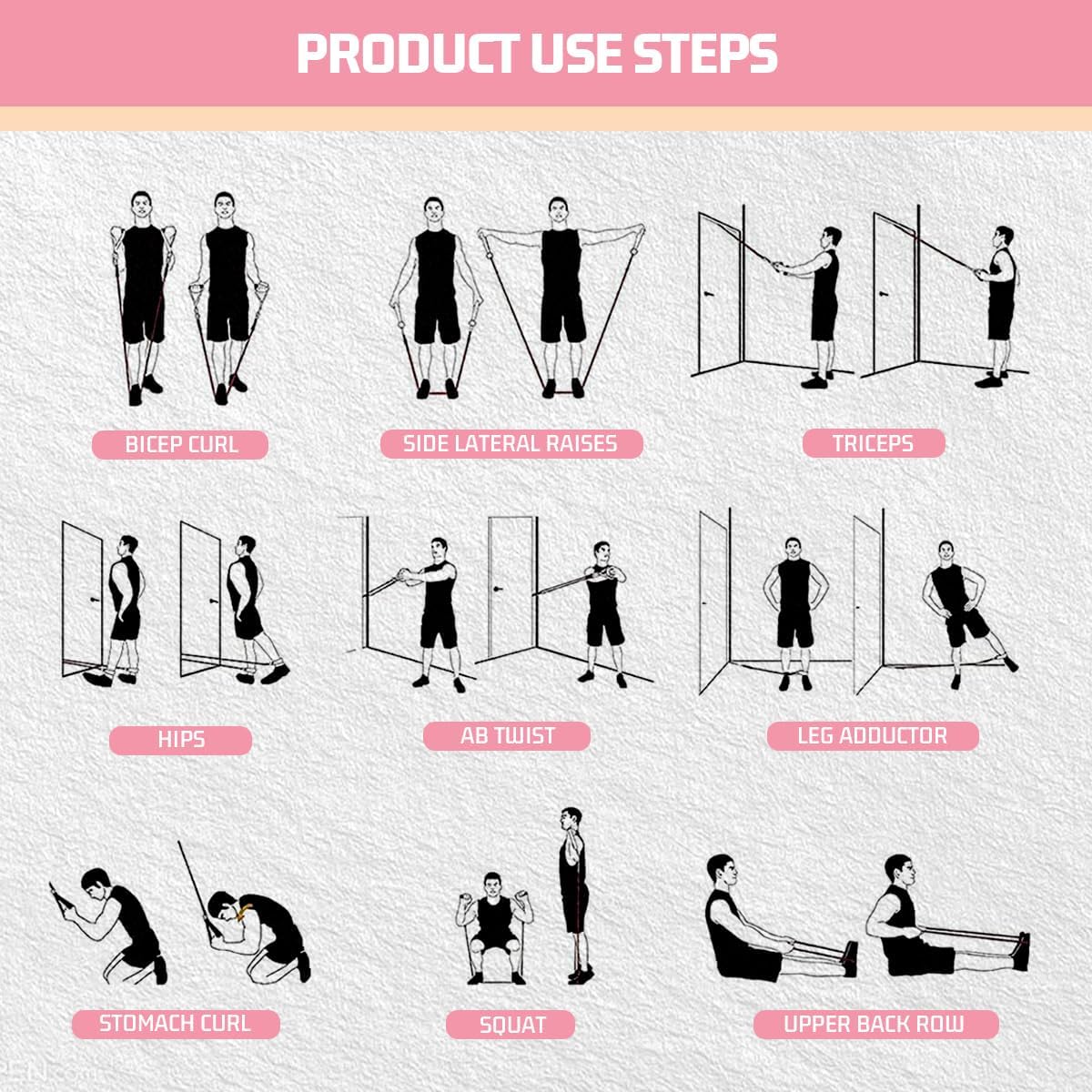 PRODUCT USE STEPS

BICEP CURL

SIDE LATERAL RAISES

TRICEPS

HIPS

AB TWIST

LEG ADDUCTOR

STOMACH CURL

SQUAT

UPPER BACK ROW