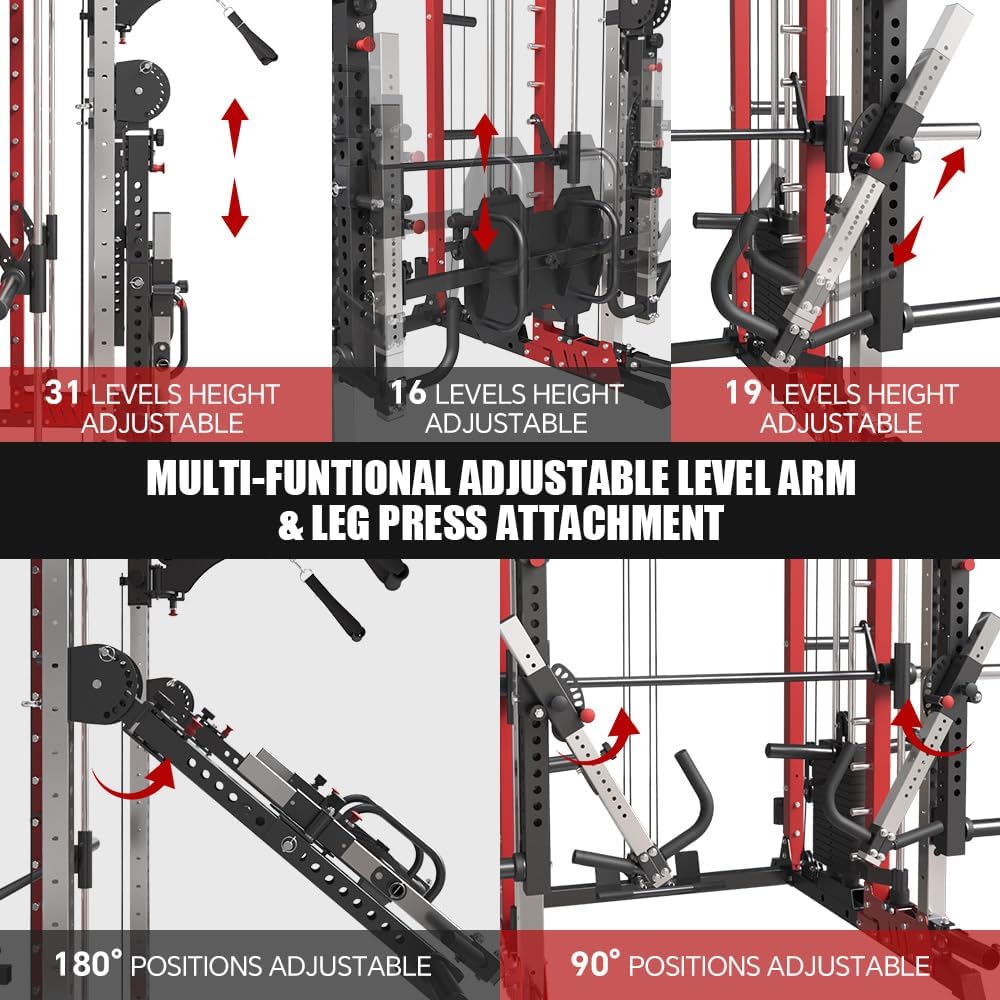 31 LEVELS HEIGHT ADJUSTABLE

16 LEVELS HEIGHT ADJUSTABLE

19 LEVELS HEIGHT ADJUSTABLE

MULTI-FUNTIONAL ADJUSTABLE LEVEL ARM & LEG PRESS ATTACHMENT

180° POSITIONS ADJUSTABLE

90° POSITIONS ADJUSTABLE