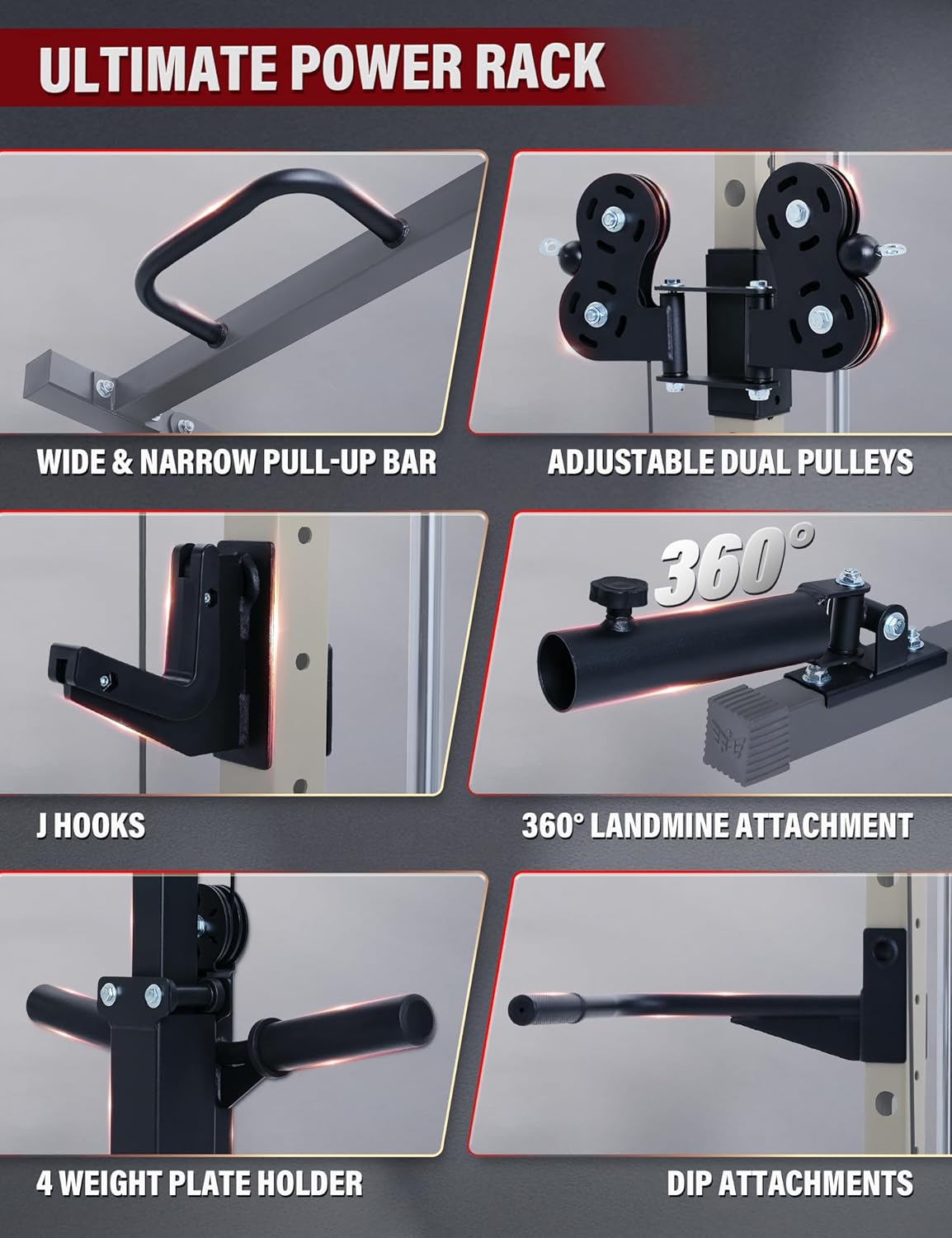 ULTIMATE POWER RACK

WIDE & NARROW PULL-UP BAR

ADJUSTABLE DUAL PULLEYS

J HOOKS

360°

360° LANDMINE ATTACHMENT

4 WEIGHT PLATE HOLDER

DIP ATTACHMENTS