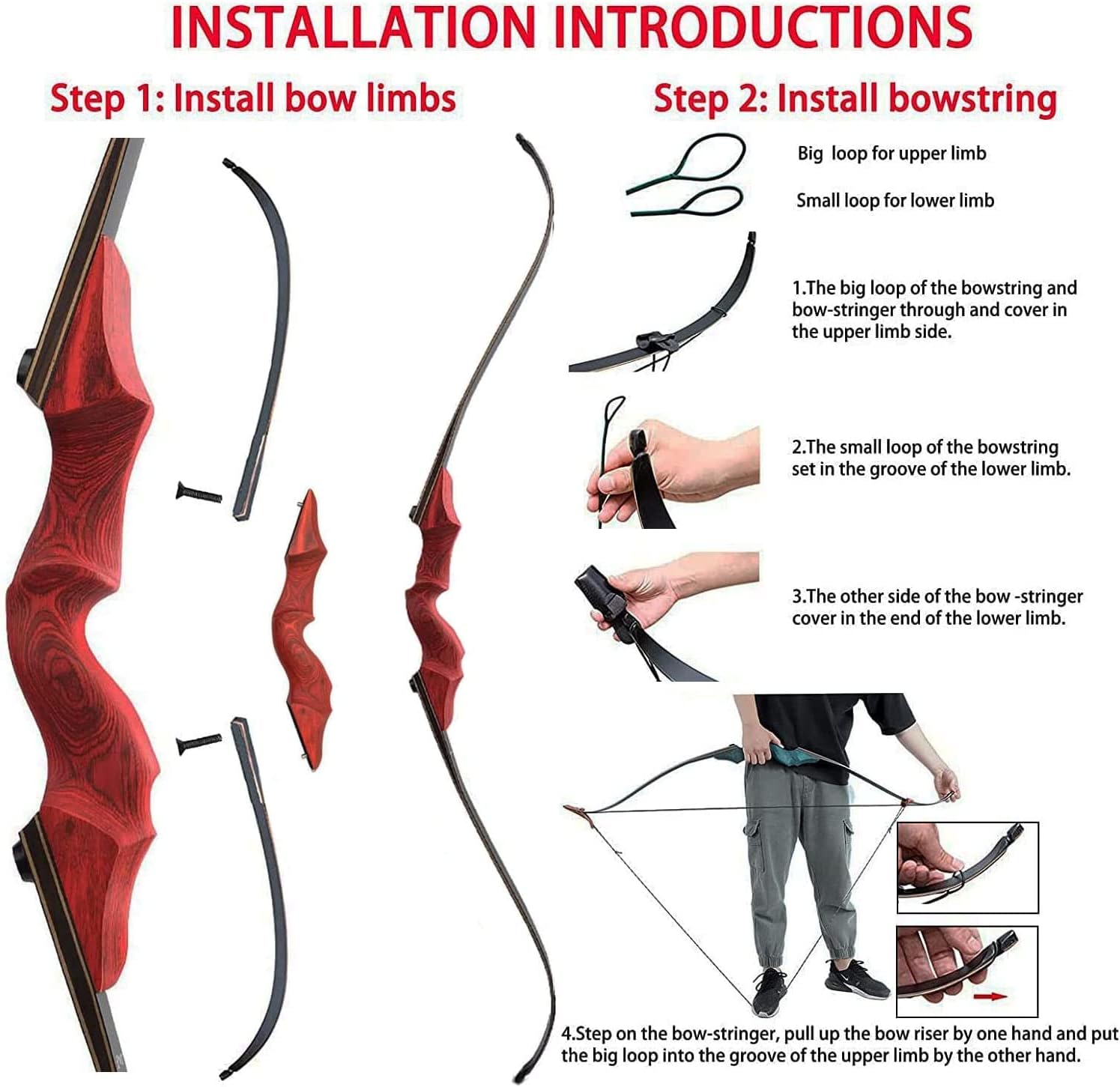 INSTALLATION INTRODUCTIONS

Step 1: Install bow limbs

Step 2: Install bowstring

Big loop for upper limb

Small loop for lower limb

1.The big loop of the bowstring and bow-stringer through and cover in the upper limb side.

2.The small loop of the bowstring set in the groove of the lower limb.

3.The other side of the bow -stringer cover in the end of the lower limb.

4.Step on the bow-stringer, pull up the bow riser by one hand and put the big loop into the groove of the upper limb by the other hand.