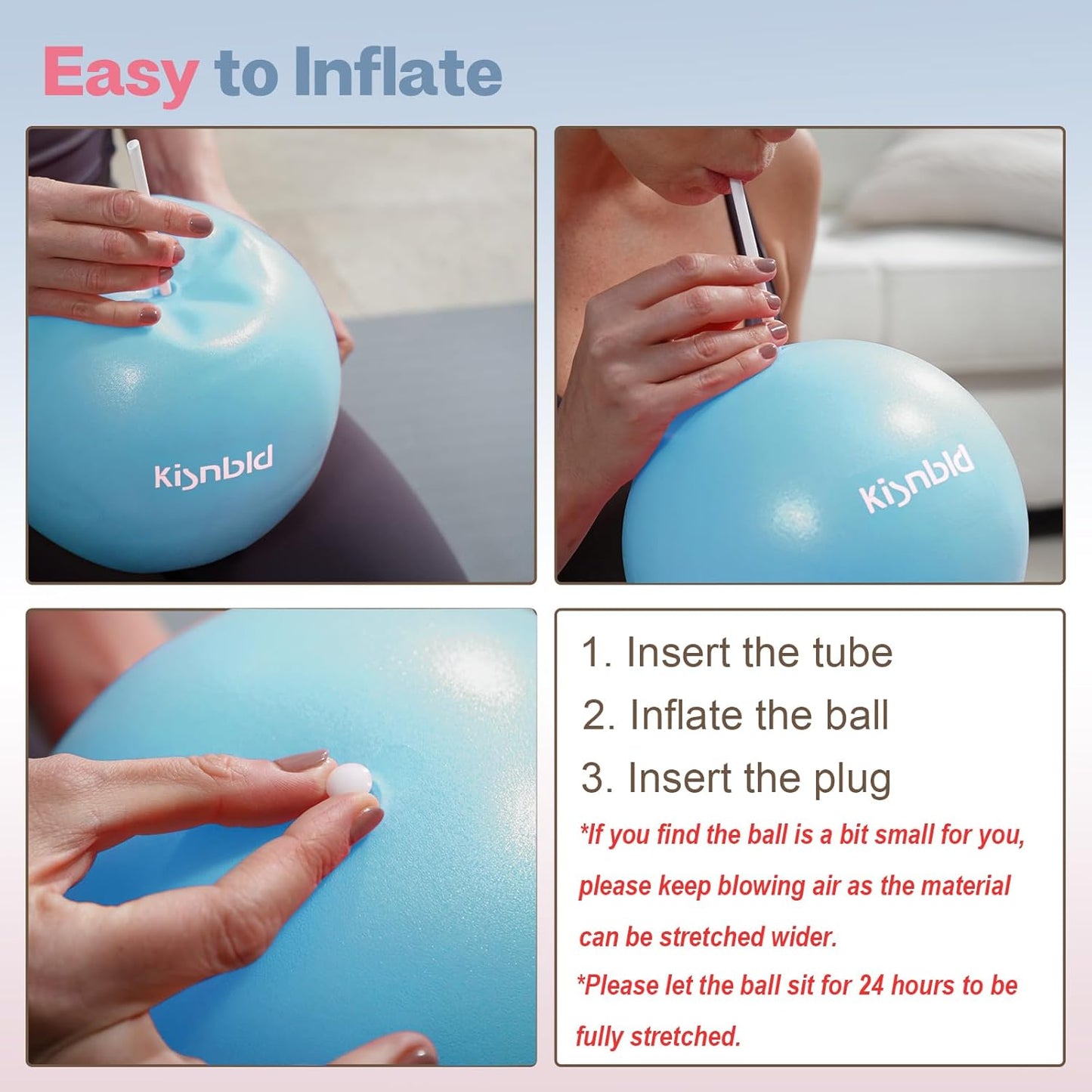 Easy to Inflate

kisnbld

kisnbld

1. Insert the tube
2. Inflate the ball
3. Insert the plug

*If you find the ball is a bit small for you, please keep blowing air as the material can be stretched wider.
*Please let the ball sit for 24 hours to be fully stretched.