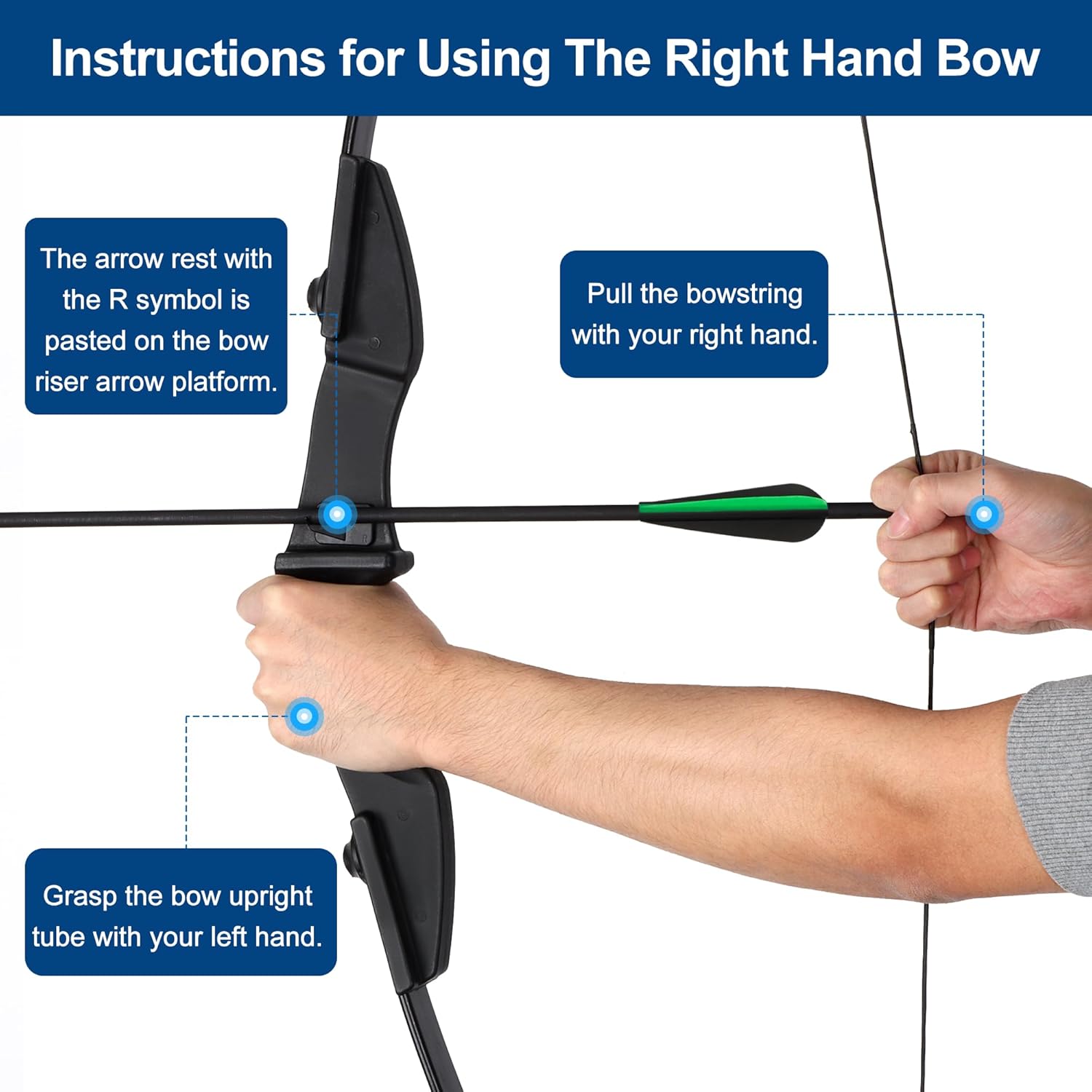 Instructions for Using The Right Hand Bow

The arrow rest with the R symbol is pasted on the bow riser arrow platform.

Pull the bowstring with your right hand.

Grasp the bow upright tube with your left hand.