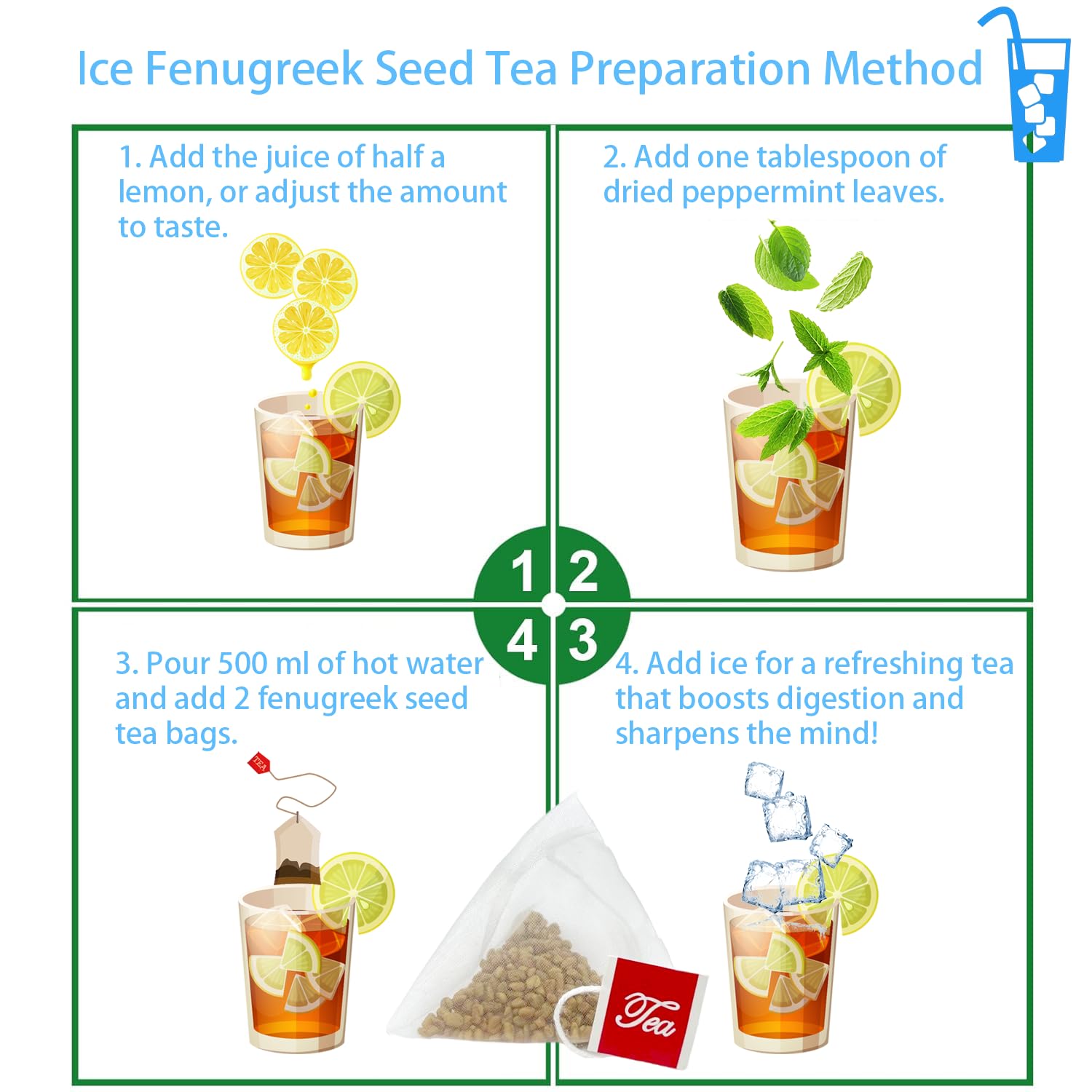 Ice Fenugreek Seed Tea Preparation Method

1. Add the juice of half a lemon, or adjust the amount to taste.

2. Add one tablespoon of dried peppermint leaves.

1 2
4 3

3. Pour 500 ml of hot water and add 2 fenugreek seed tea bags.

TEA

4. Add ice for a refreshing tea that boosts digestion and sharpens the mind!

Tea