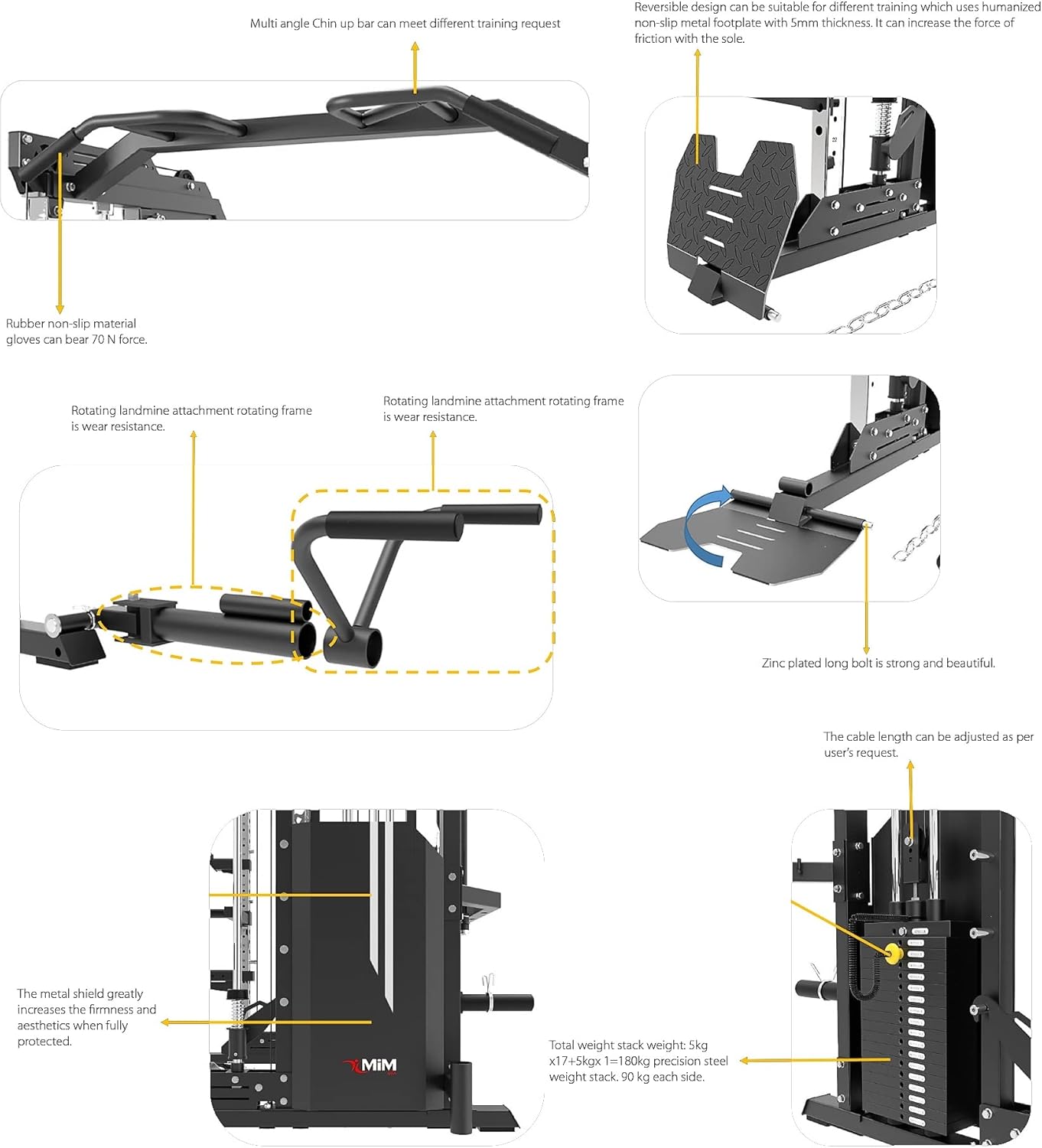 Multi angle Chin up bar can meet different training request

Reversible design can be suitable for different training which uses humanized non-slip metal footplate with 5mm thickness. It can increase the force of friction with the sole.

Rubber non-slip material gloves can bear 70 N force.

Rotating landmine attachment rotating frame is wear resistance.

Rotating landmine attachment rotating frame is wear resistance.

Zinc plated long bolt is strong and beautiful.

The cable length can be adjusted as per user's request.

The metal shield greatly increases the firmness and aesthetics when fully protected.

MiM

Total weight stack weight: 5kg x17+5kgx 1=180kg precision steel weight stack. 90 kg each side.