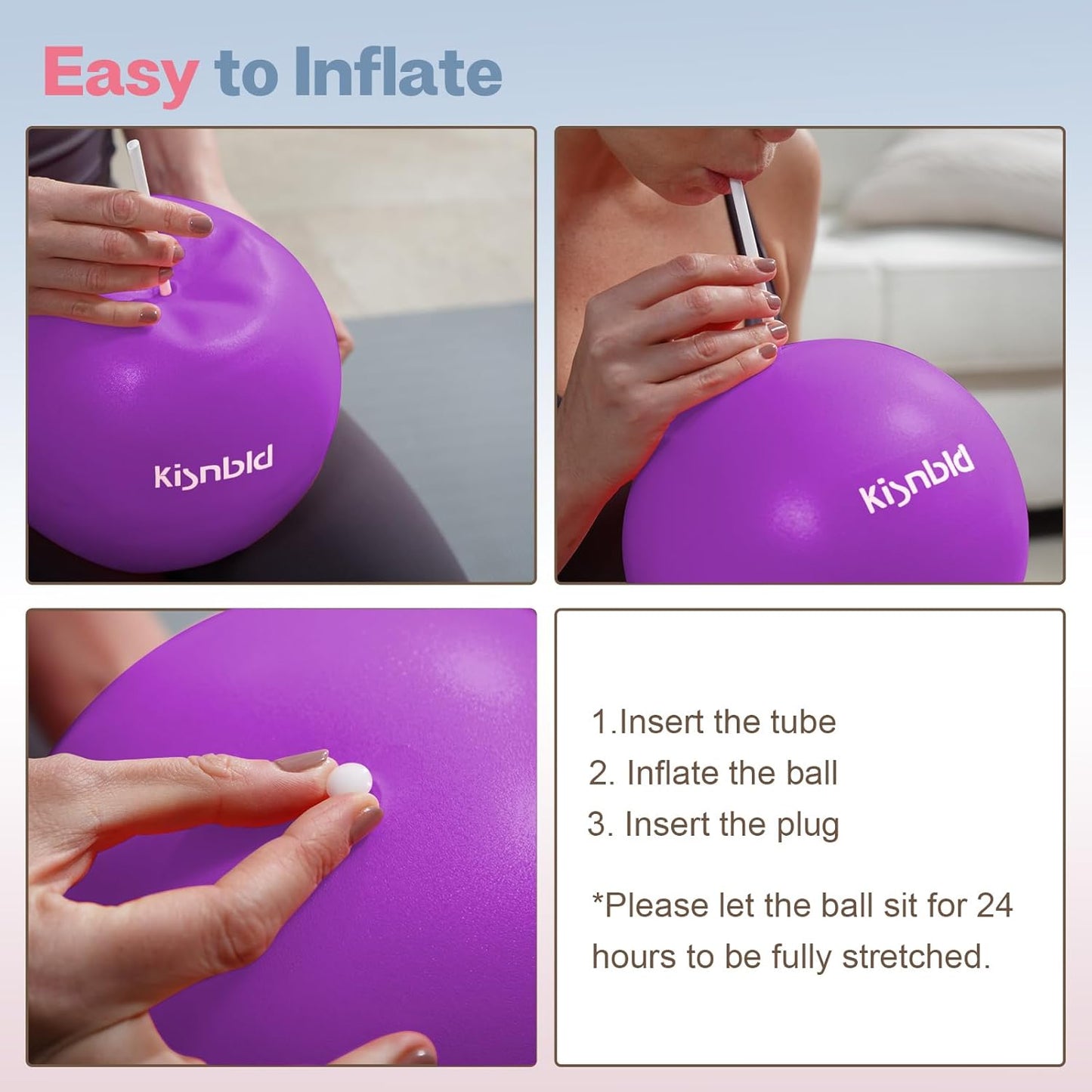 Easy to Inflate

kisnbld

kisnbld

1.Insert the tube
2. Inflate the ball
3. Insert the plug

*Please let the ball sit for 24 hours to be fully stretched.