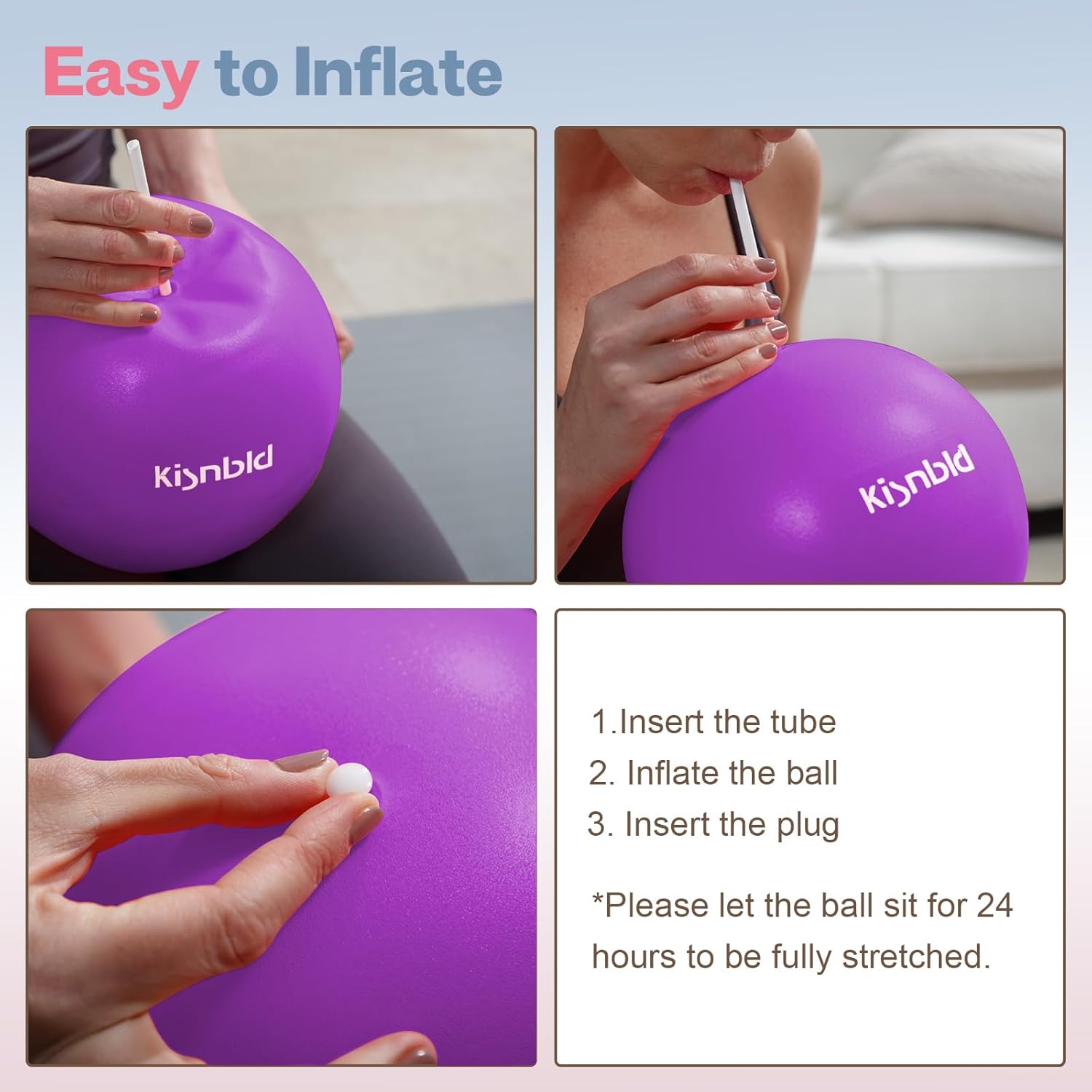 Easy to Inflate

kisnbld

kisnbld

1.Insert the tube
2. Inflate the ball
3. Insert the plug

*Please let the ball sit for 24 hours to be fully stretched.