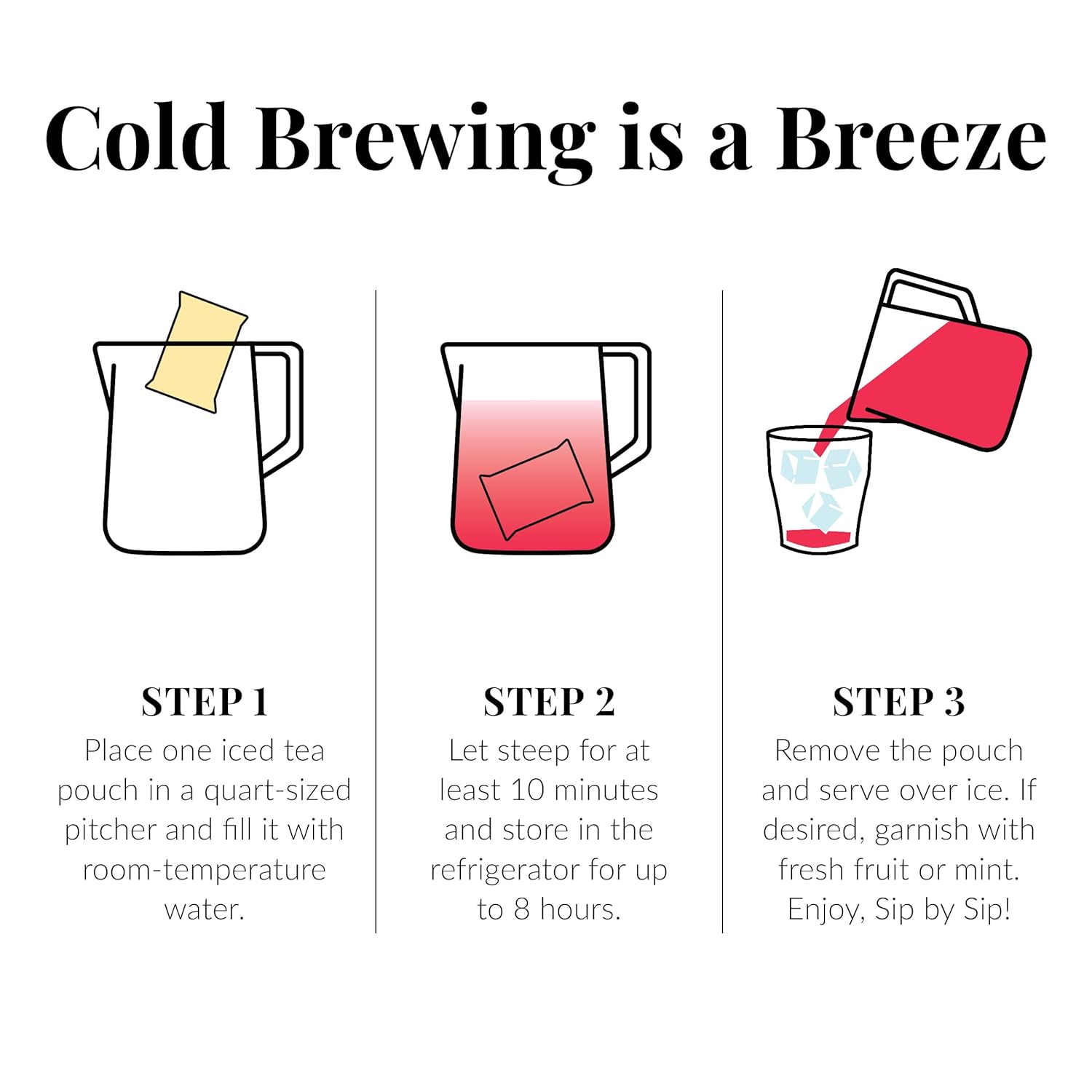 Cold Brewing is a Breeze

STEP 1
Place one iced tea pouch in a quart-sized pitcher and fill it with room-temperature water.

STEP 2
Let steep for at least 10 minutes and store in the refrigerator for up to 8 hours.

STEP 3
Remove the pouch and serve over ice. If desired, garnish with fresh fruit or mint. Enjoy, Sip by Sip!