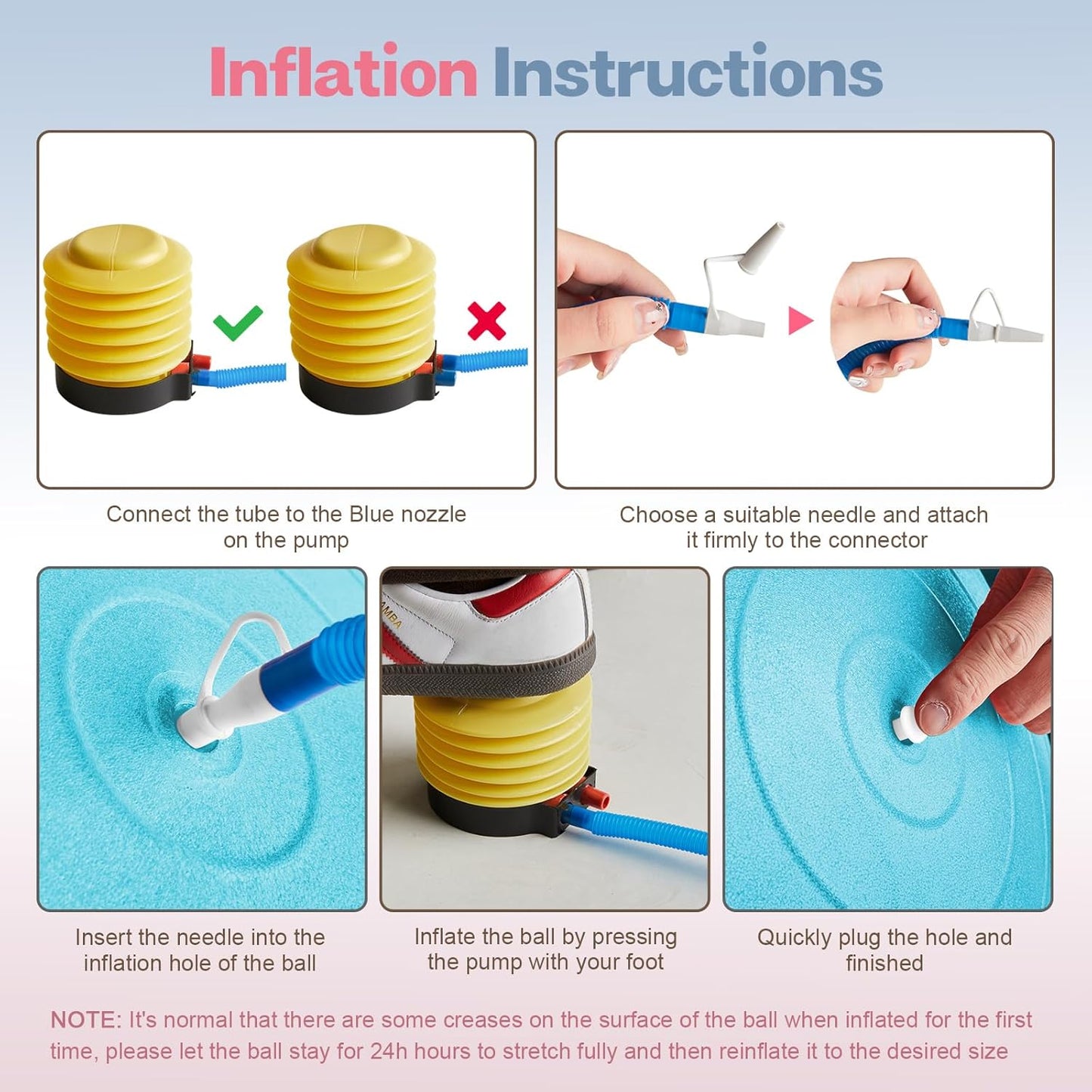 Inflation Instructions

Connect the tube to the Blue nozzle on the pump

Choose a suitable needle and attach it firmly to the connector

AMBA

Insert the needle into the inflation hole of the ball

Inflate the ball by pressing the pump with your foot

Quickly plug the hole and finished

NOTE: It's normal that there are some creases on the surface of the ball when inflated for the first time, please let the ball stay for 24h hours to stretch fully and then reinflate it to the desired size