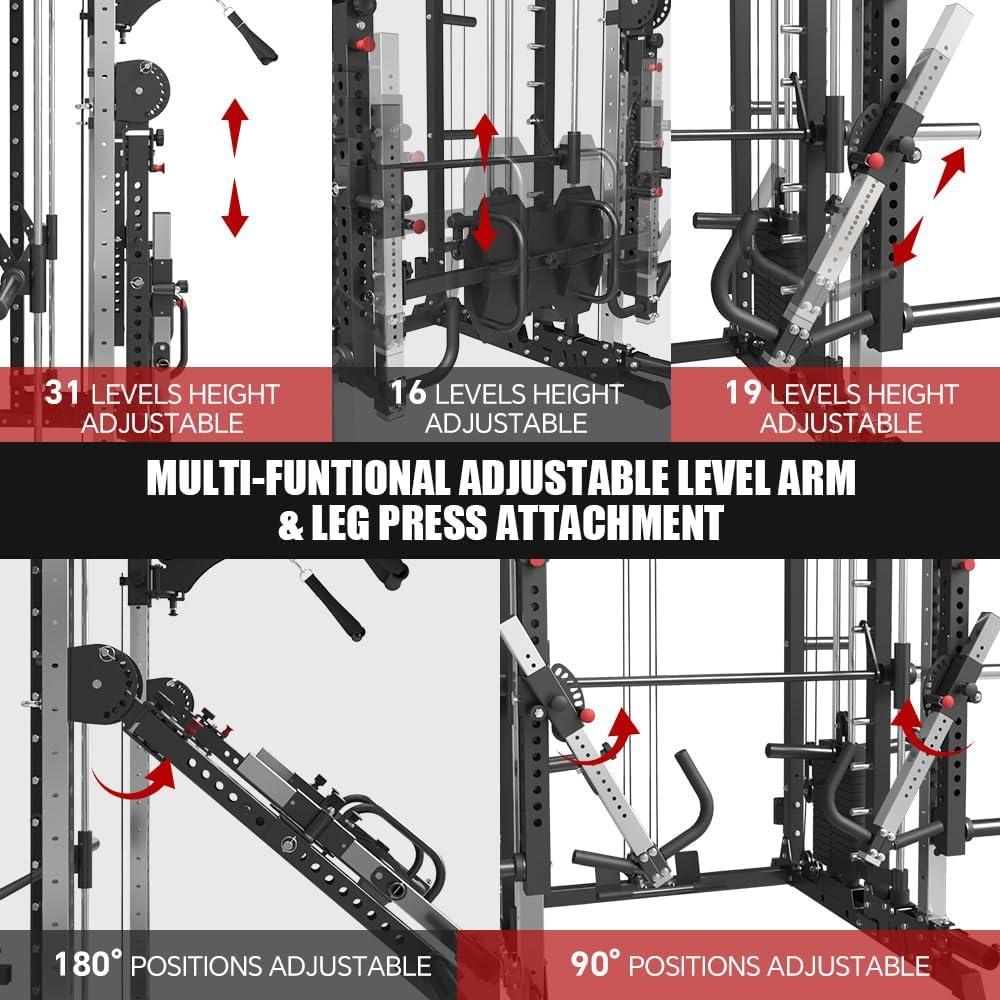 31 LEVELS HEIGHT ADJUSTABLE

16 LEVELS HEIGHT ADJUSTABLE

19 LEVELS HEIGHT ADJUSTABLE

MULTI-FUNTIONAL ADJUSTABLE LEVEL ARM & LEG PRESS ATTACHMENT

180° POSITIONS ADJUSTABLE

90° POSITIONS ADJUSTABLE