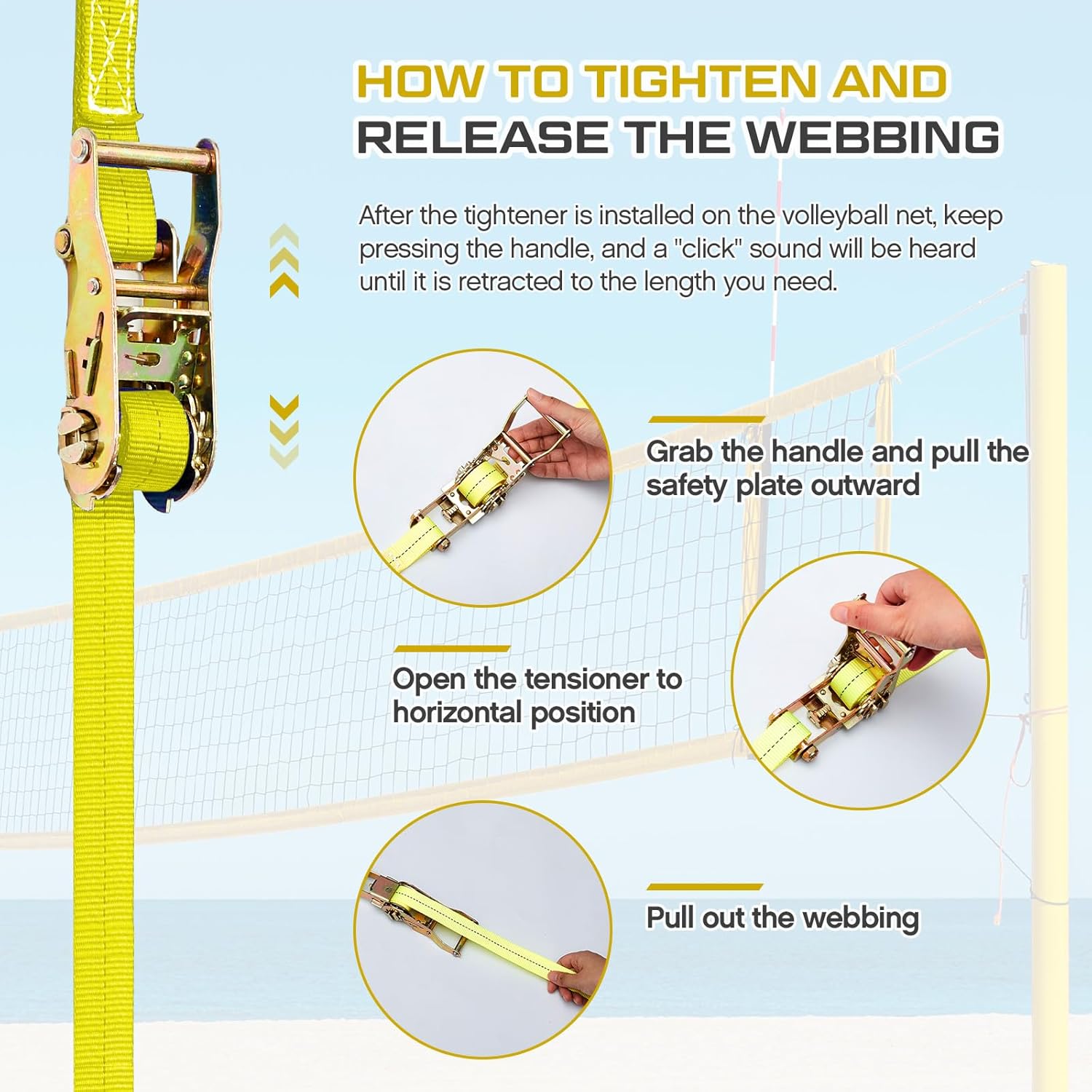 HOW TO TIGHTEN AND RELEASE THE WEBBING

After the tightener is installed on the volleyball net, keep pressing the handle, and a "click" sound will be heard until it is retracted to the length you need.

Grab the handle and pull the safety plate outward

Open the tensioner to horizontal position

Pull out the webbing