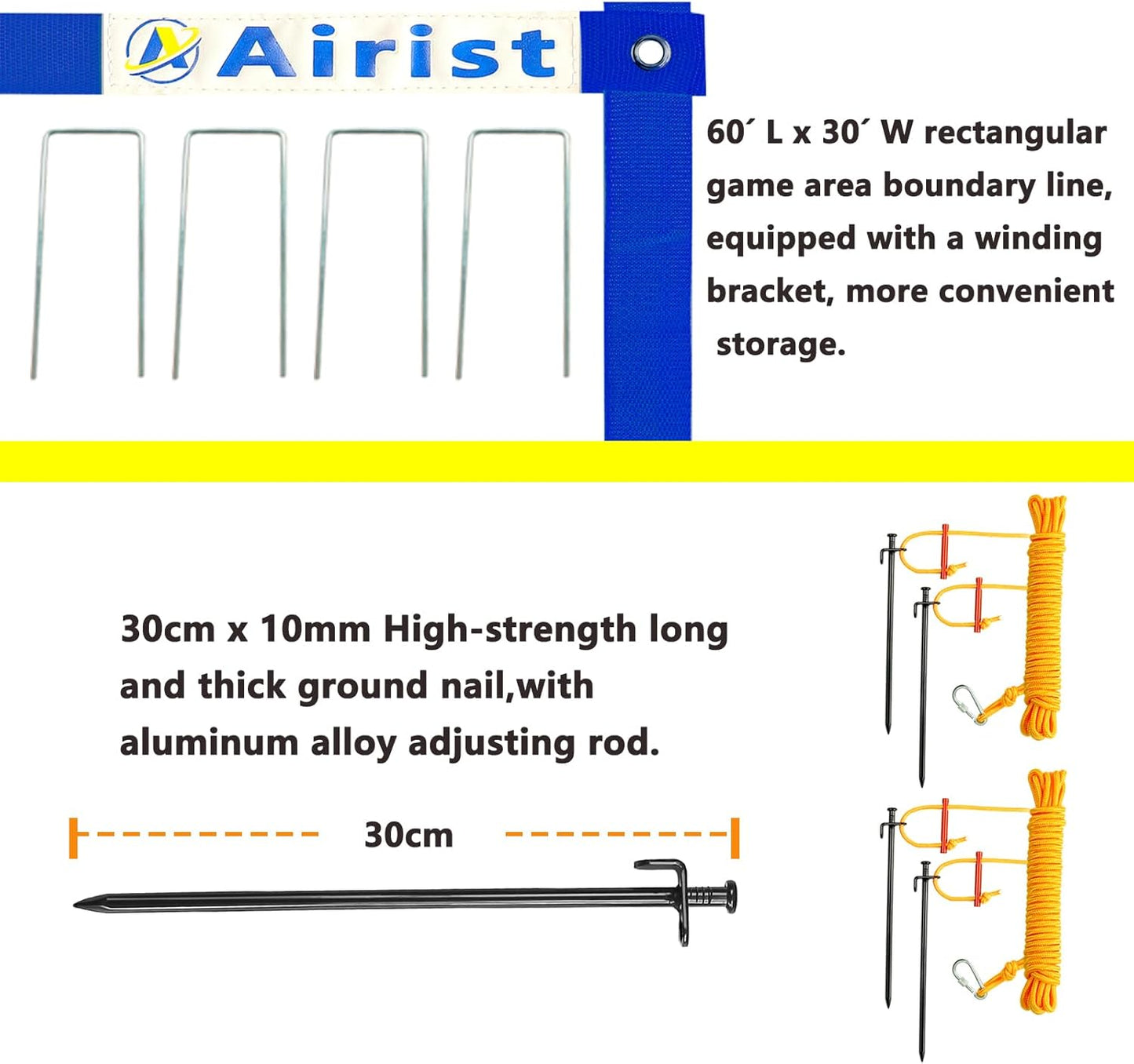 Airist

60´ L x 30´ W rectangular game area boundary line, equipped with a winding bracket, more convenient storage.

30cm x 10mm High-strength long and thick ground nail,with aluminum alloy adjusting rod.

30cm