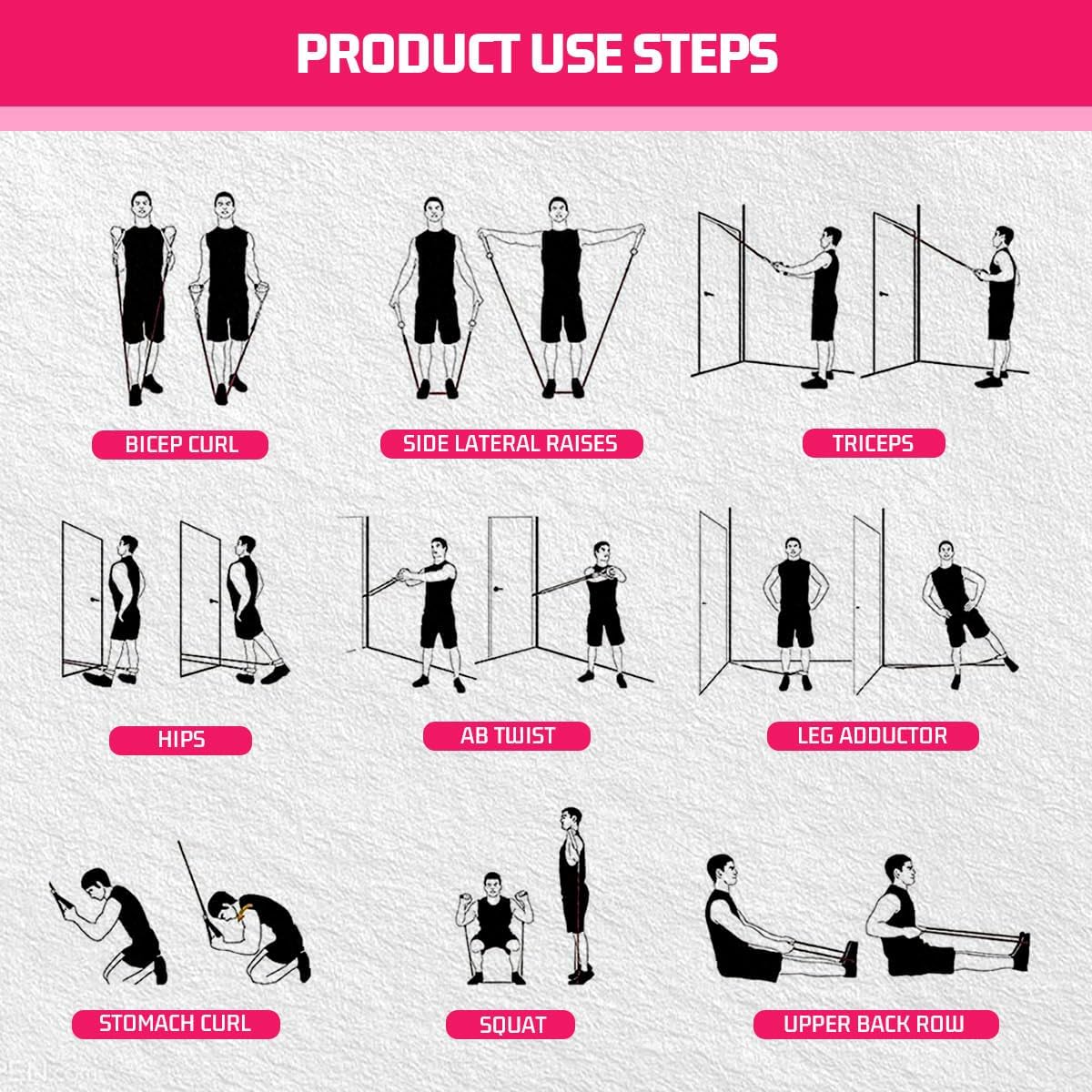 PRODUCT USE STEPS

BICEP CURL

SIDE LATERAL RAISES

TRICEPS

HIPS

AB TWIST

LEG ADDUCTOR

STOMACH CURL

SQUAT

UPPER BACK ROW