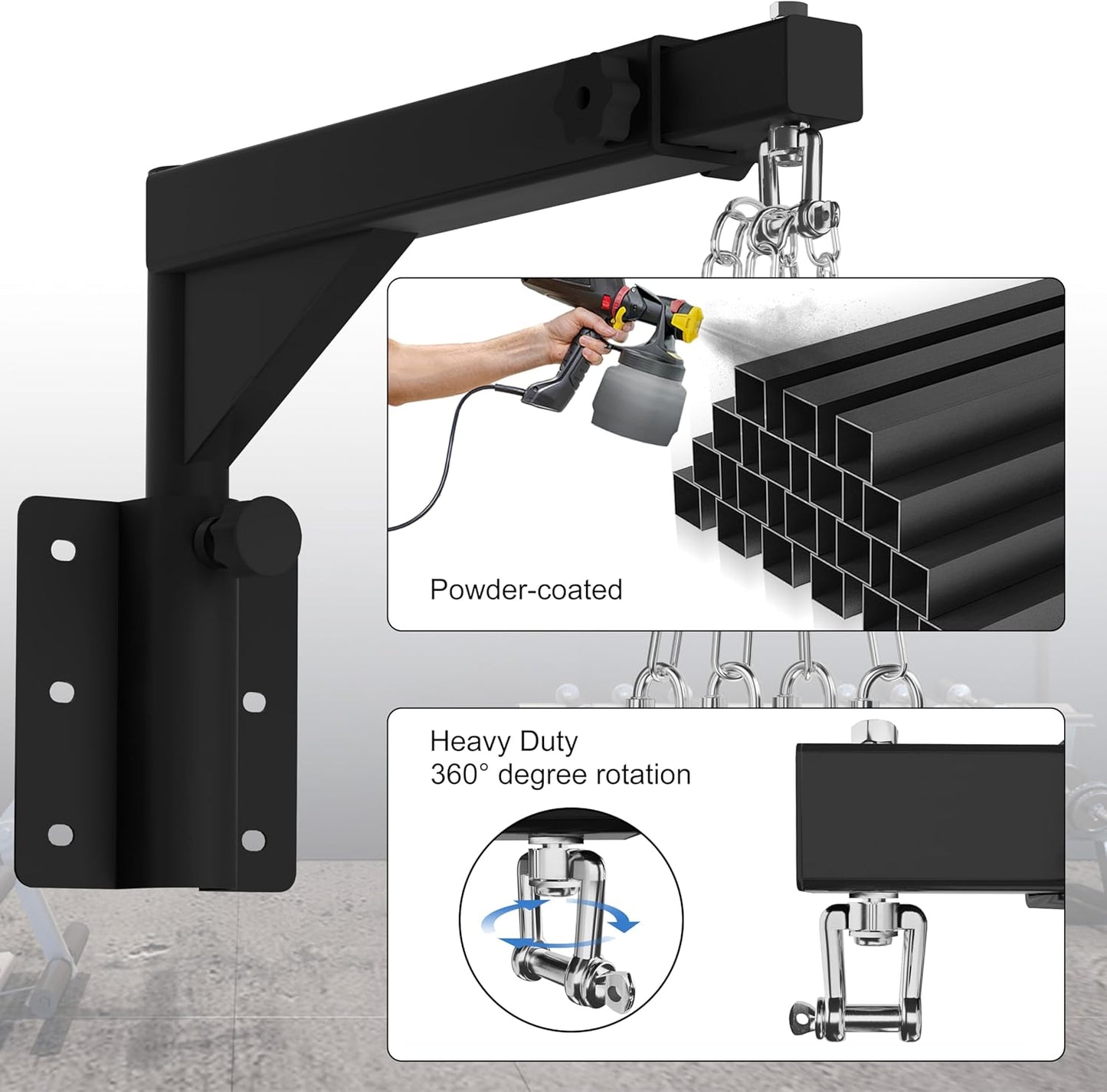 Powder-coated

Heavy Duty
360° degree rotation