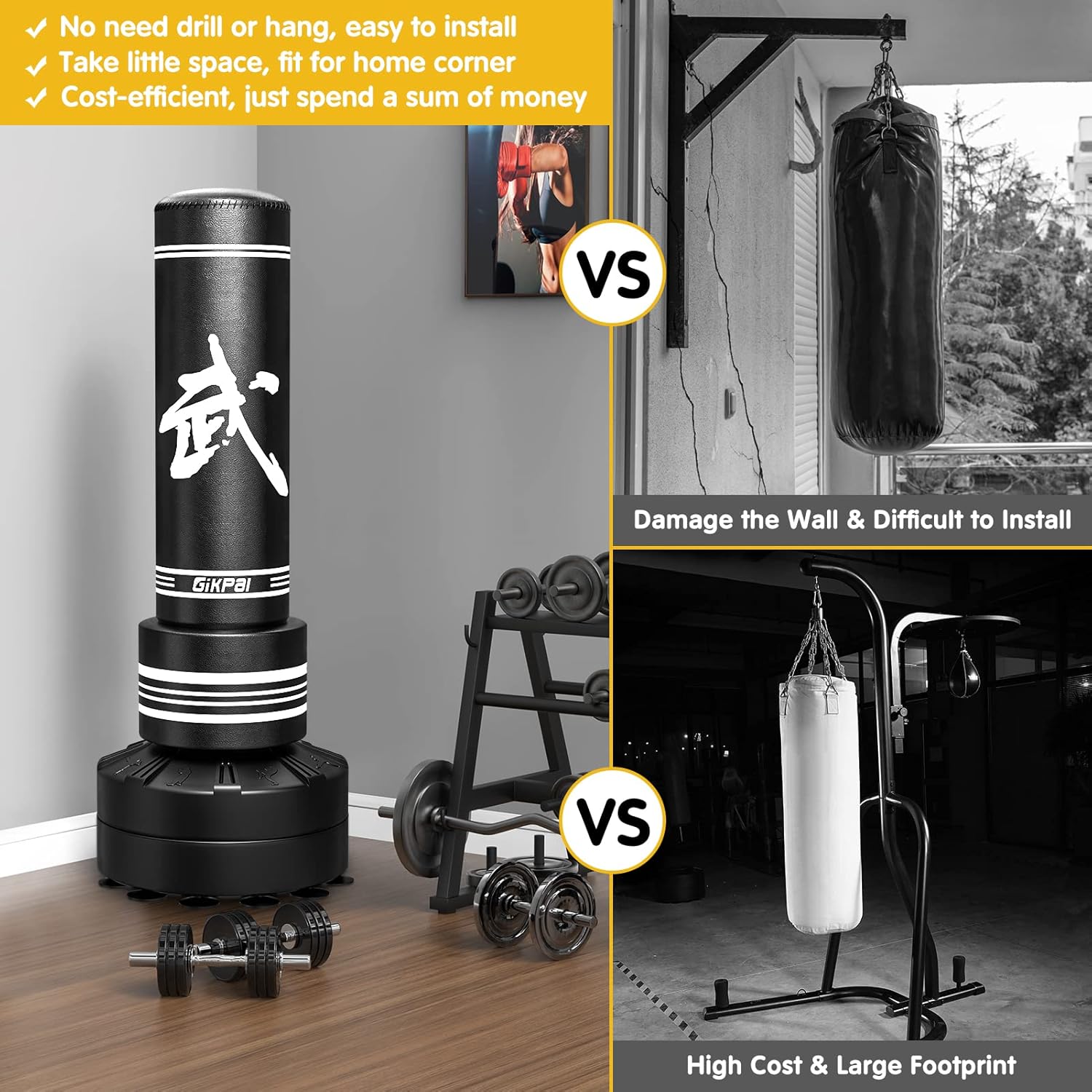 ✓ No need drill or hang, easy to install
✓ Take little space, fit for home corner
✓ Cost-efficient, just spend a sum of money

武

GiKPal

VS

Damage the Wall & Difficult to Install

VS

High Cost & Large Footprint