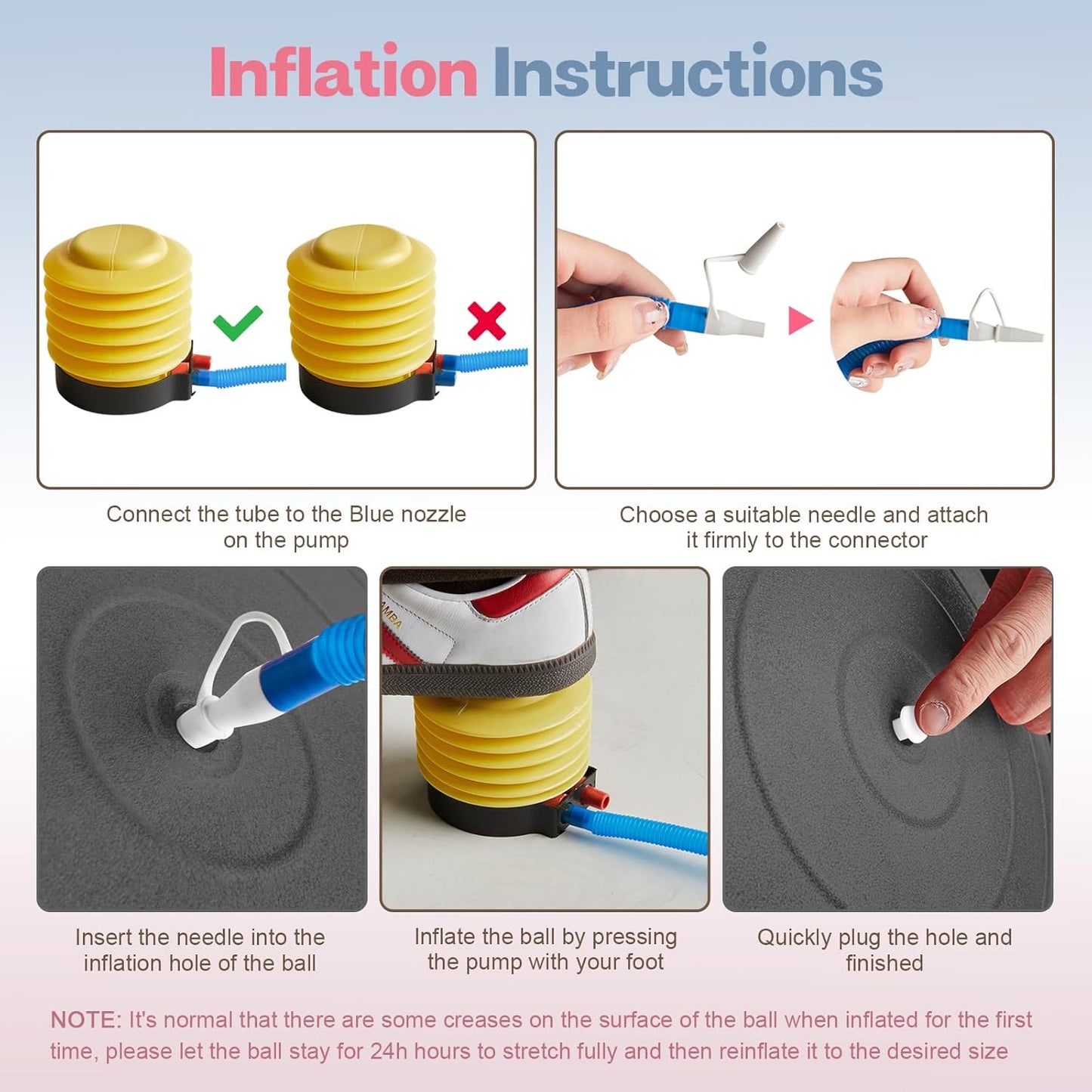 Inflation Instructions

Connect the tube to the Blue nozzle on the pump

Choose a suitable needle and attach it firmly to the connector

AMBA

Insert the needle into the inflation hole of the ball

Inflate the ball by pressing the pump with your foot

Quickly plug the hole and finished

NOTE: It's normal that there are some creases on the surface of the ball when inflated for the first time, please let the ball stay for 24h hours to stretch fully and then reinflate it to the desired size