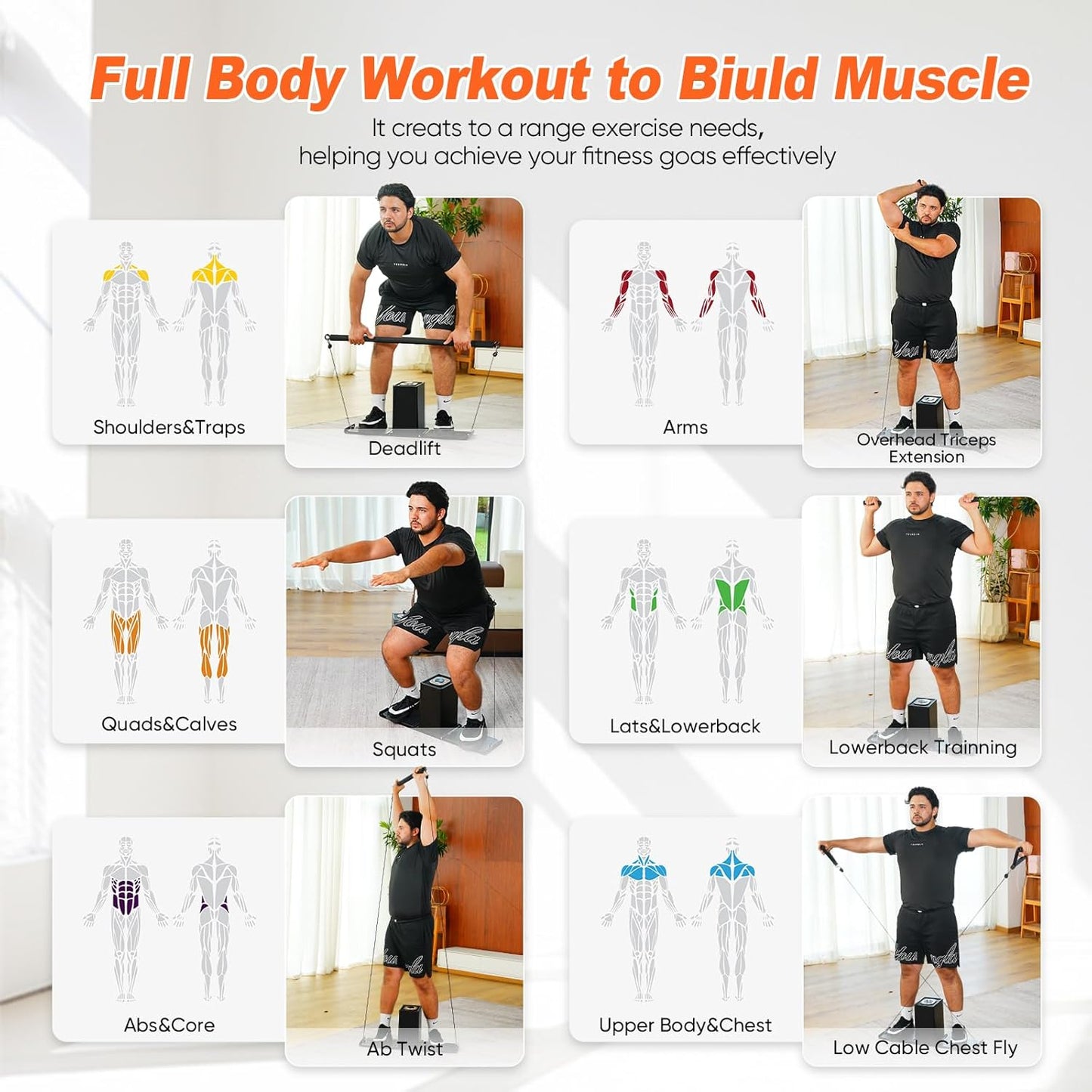 Full Body Workout to Biuld Muscle

It creats to a range exercise needs, helping you achieve your fitness goas effectively

Shoulders&Traps

Deadlift

Arms

Overhead Triceps Extension

Quads&Calves

Squats

Lats&Lowerback

Lowerback Trainning

Abs&Core

Ab Twist

Upper Body&Chest

Low Cable Chest Fly