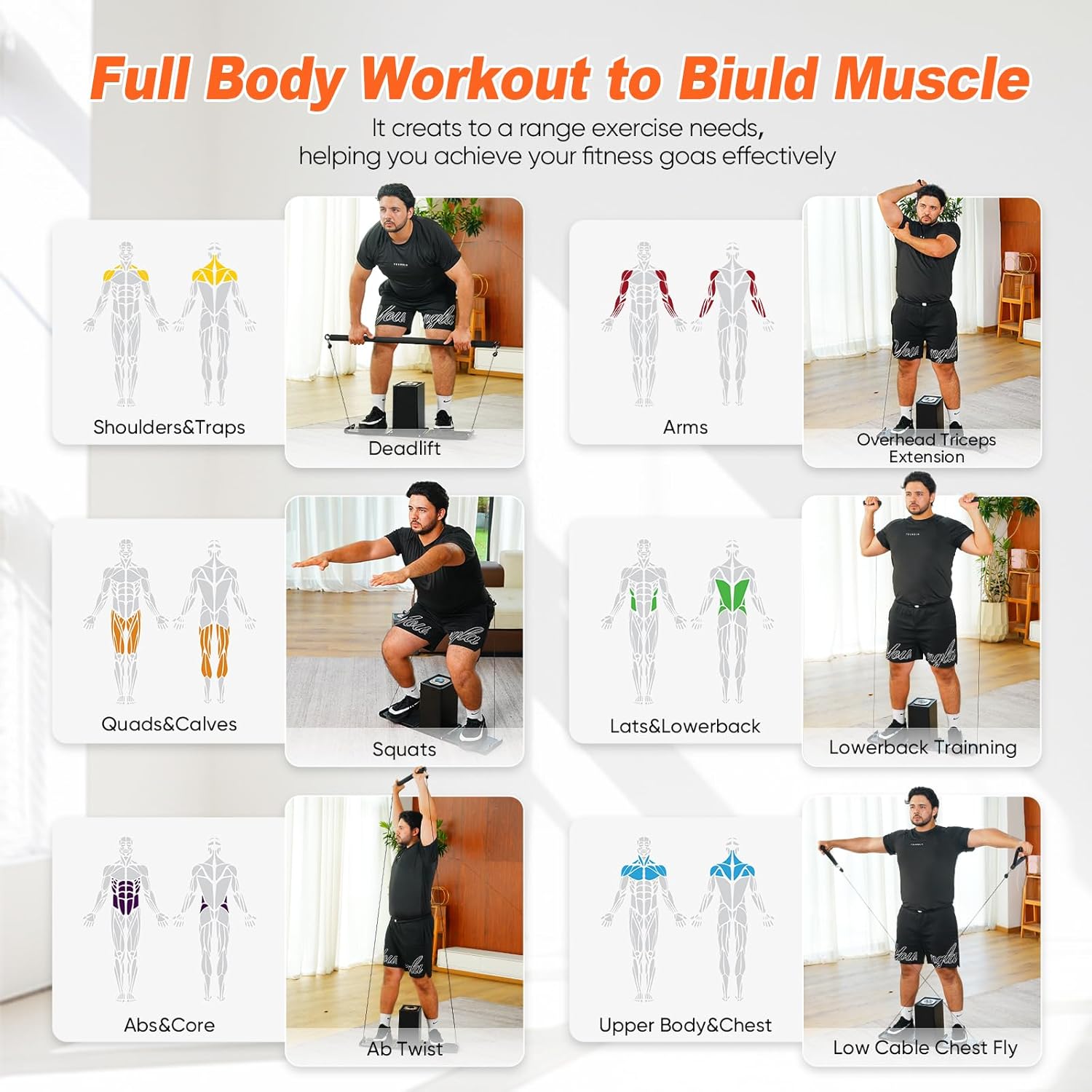 Full Body Workout to Biuld Muscle

It creats to a range exercise needs, helping you achieve your fitness goas effectively

Shoulders&Traps

Deadlift

Arms

Overhead Triceps Extension

Quads&Calves

Squats

Lats&Lowerback

Lowerback Trainning

Abs&Core

Ab Twist

Upper Body&Chest

Low Cable Chest Fly