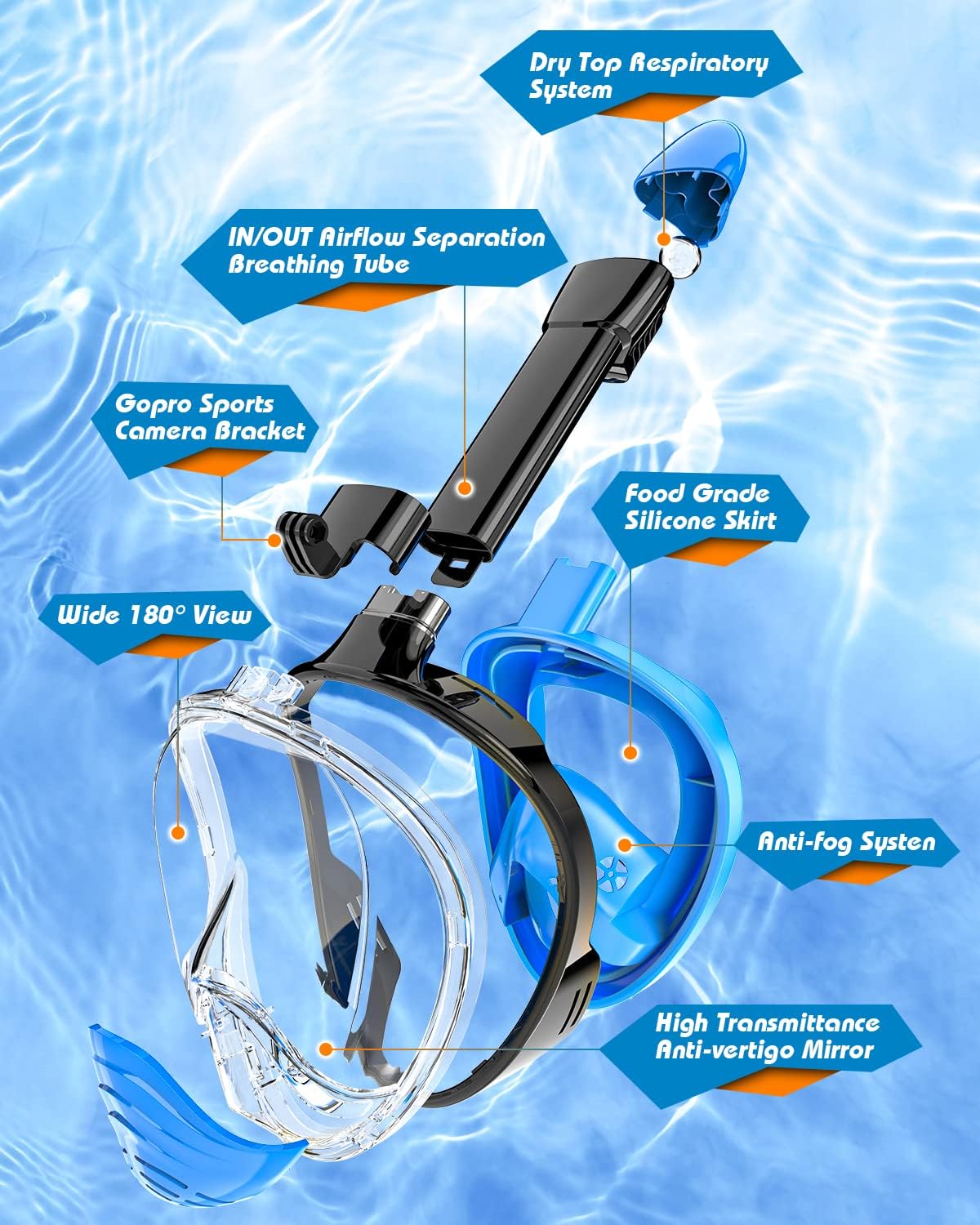 Dry Top Respiratory System

IN/OUT Airflow Separation Breathing Tube

Gopro Sports Camera Bracket

Food Grade Silicone Skirt

Wide 180° View

Anti-fog Systen

High Transmittance Anti-vertigo Mirror