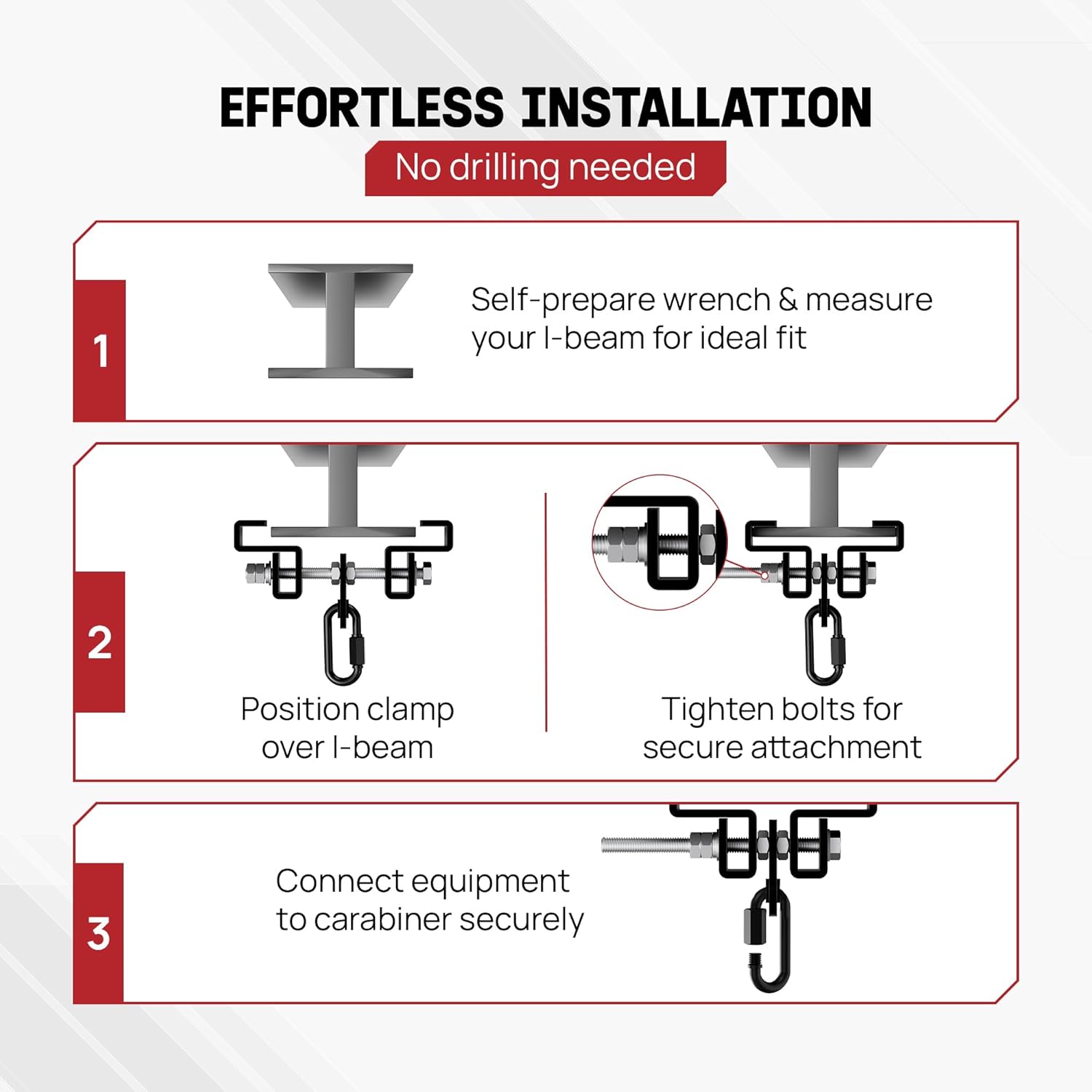 EFFORTLESS INSTALLATION

No drilling needed

1

Self-prepare wrench & measure your I-beam for ideal fit

2

Position clamp over I-beam

Tighten bolts for secure attachment

3

Connect equipment to carabiner securely