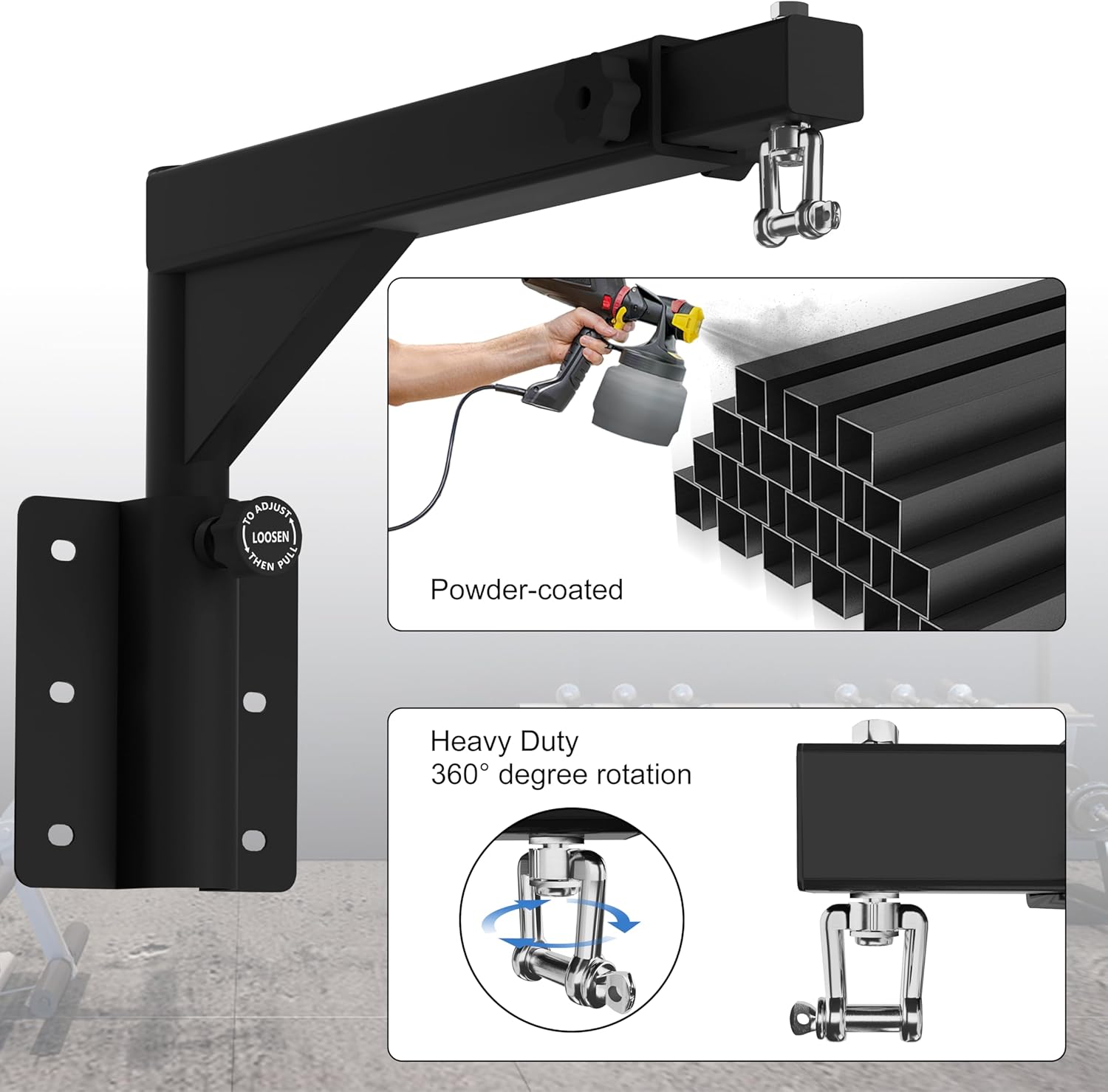 TO ADJUST
LOOSEN
THEN PULL

Powder-coated

Heavy Duty
360° degree rotation