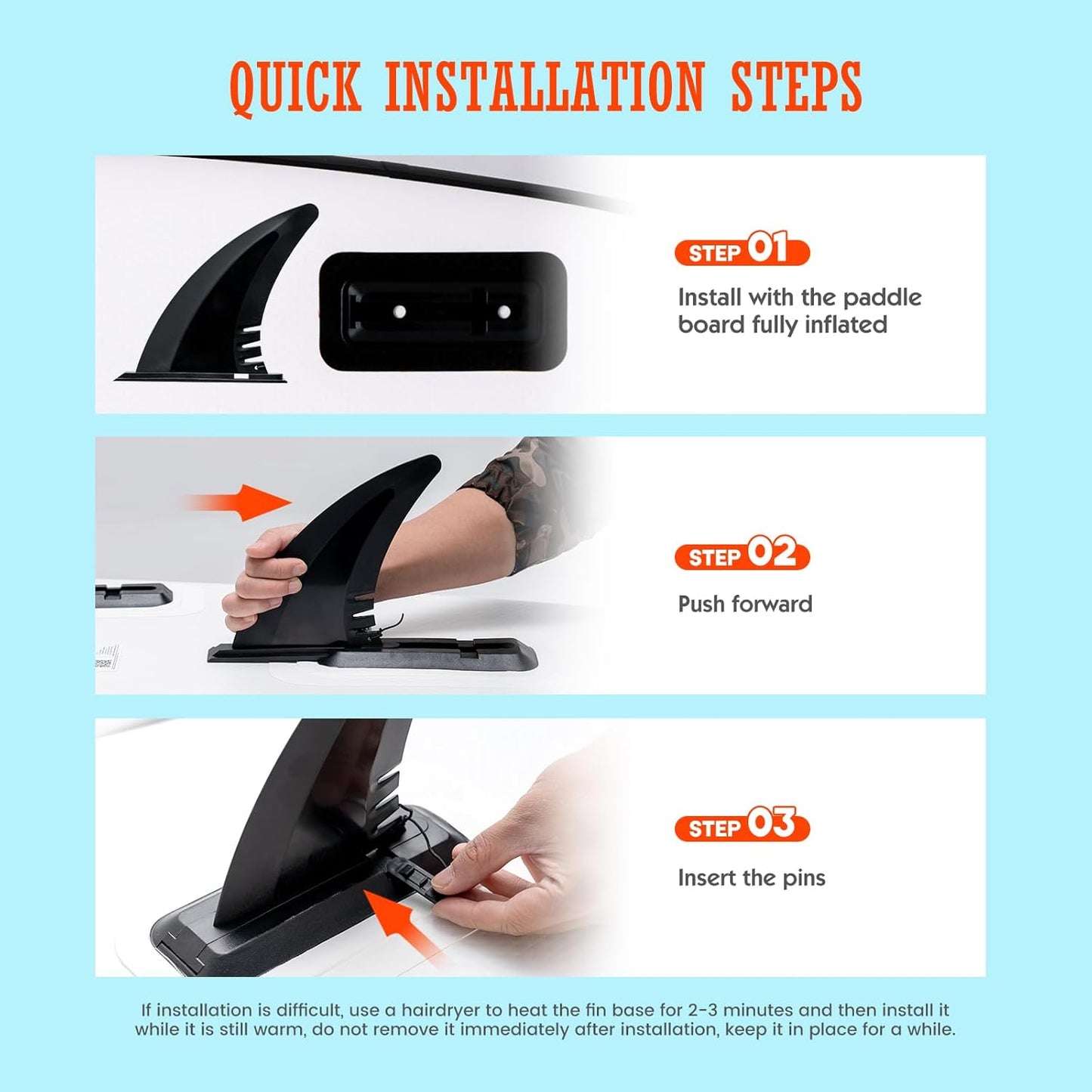 QUICK INSTALLATION STEPS

STEP 01

Install with the paddle board fully inflated

STEP 02

Push forward

STEP 03

Insert the pins

If installation is difficult, use a hairdryer to heat the fin base for 2-3 minutes and then install it while it is still warm, do not remove it immediately after installation, keep it in place for a while.