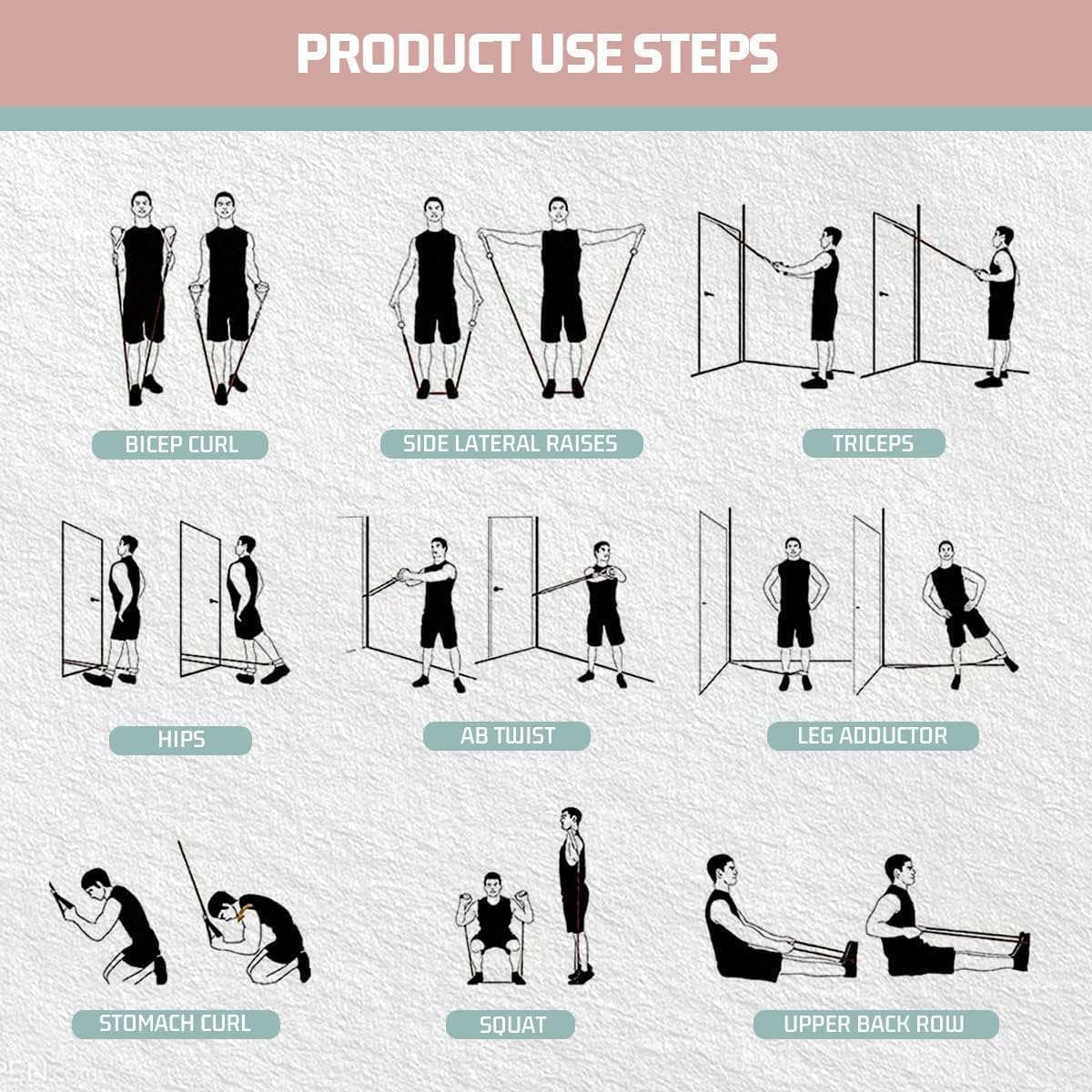 PRODUCT USE STEPS

BICEP CURL

SIDE LATERAL RAISES

TRICEPS

HIPS

AB TWIST

LEG ADDUCTOR

STOMACH CURL

SQUAT

UPPER BACK ROW