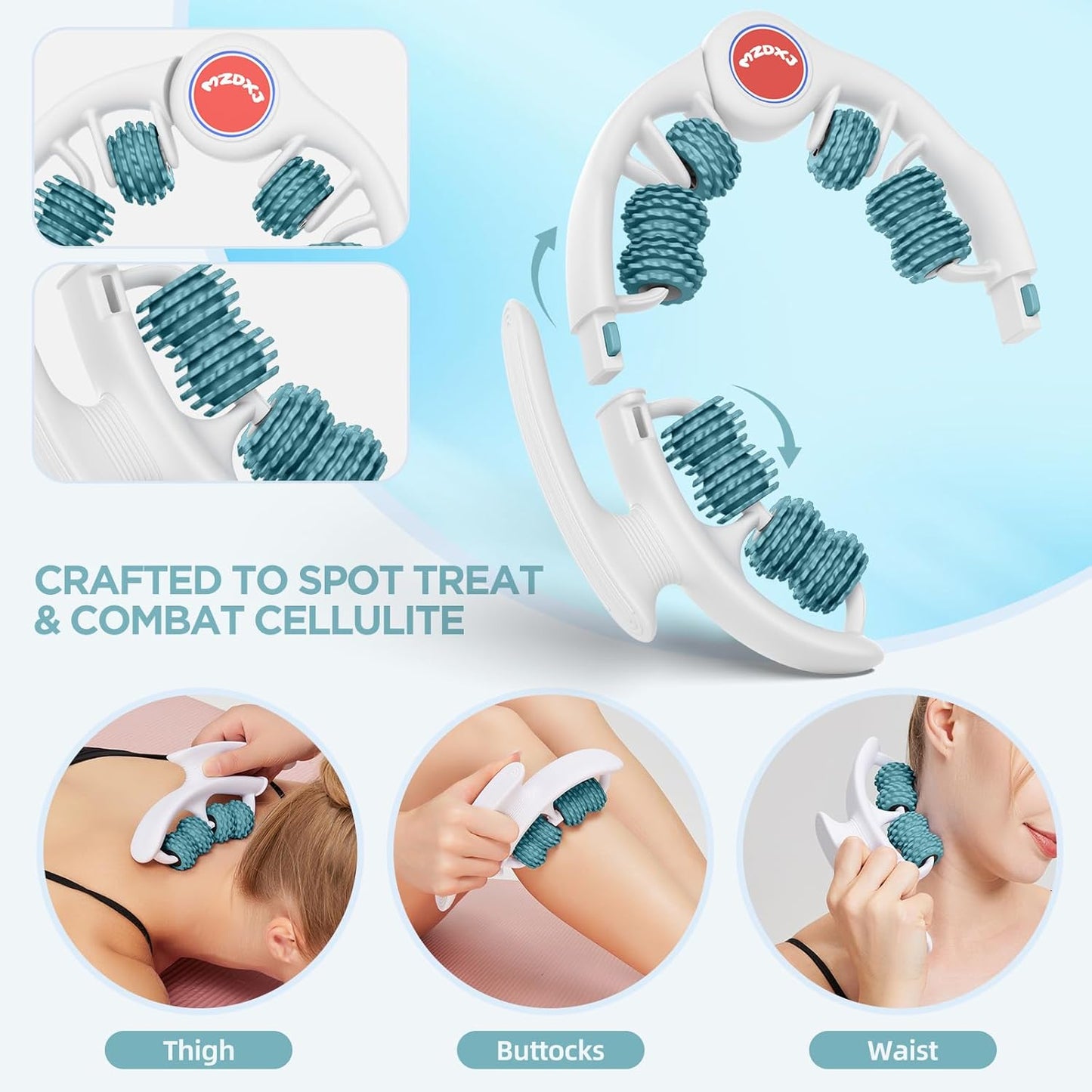 MZDXJ

MZDXJ

CRAFTED TO SPOT TREAT & COMBAT CELLULITE

Thigh

Buttocks

Waist