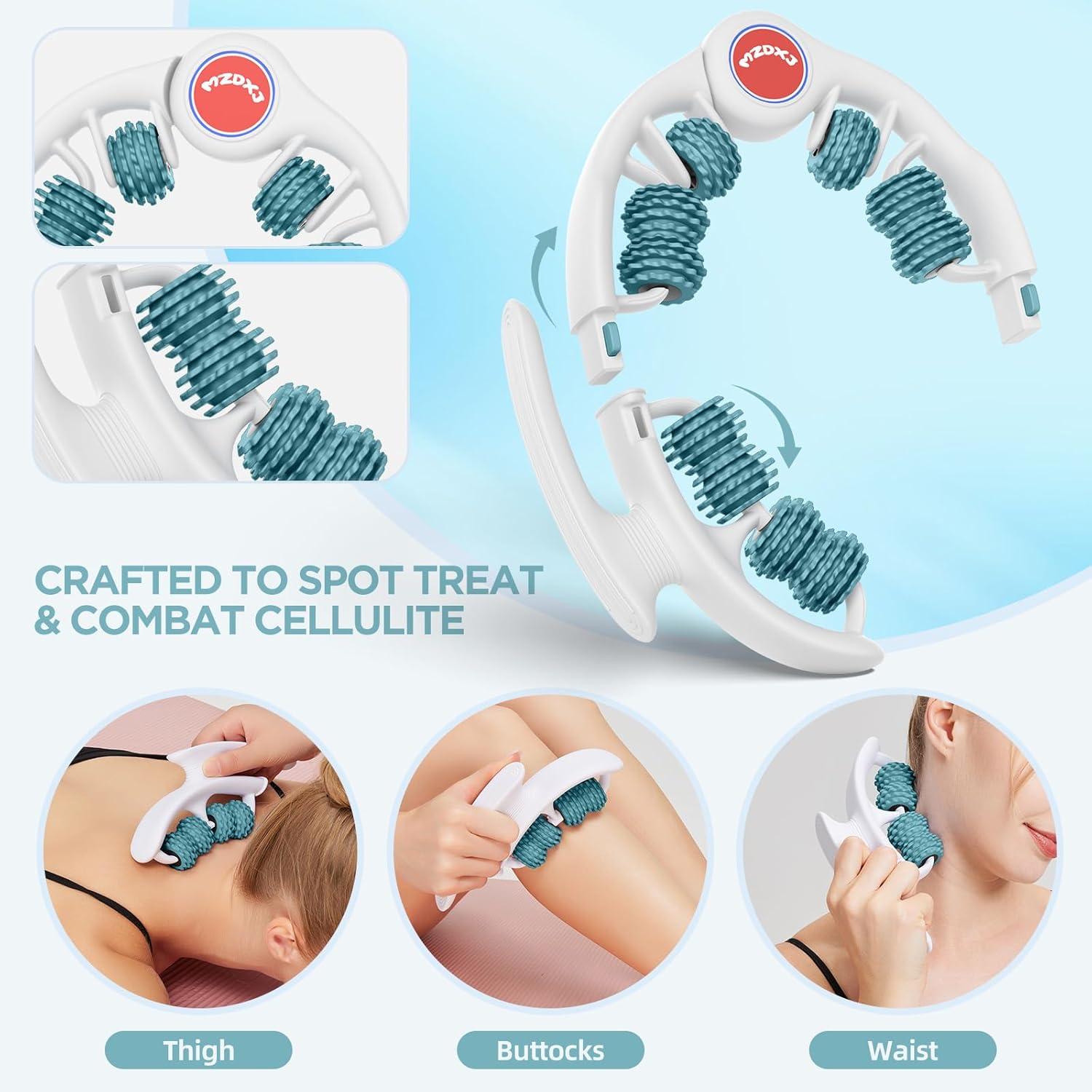 MZDXJ

MZDXJ

CRAFTED TO SPOT TREAT & COMBAT CELLULITE

Thigh

Buttocks

Waist