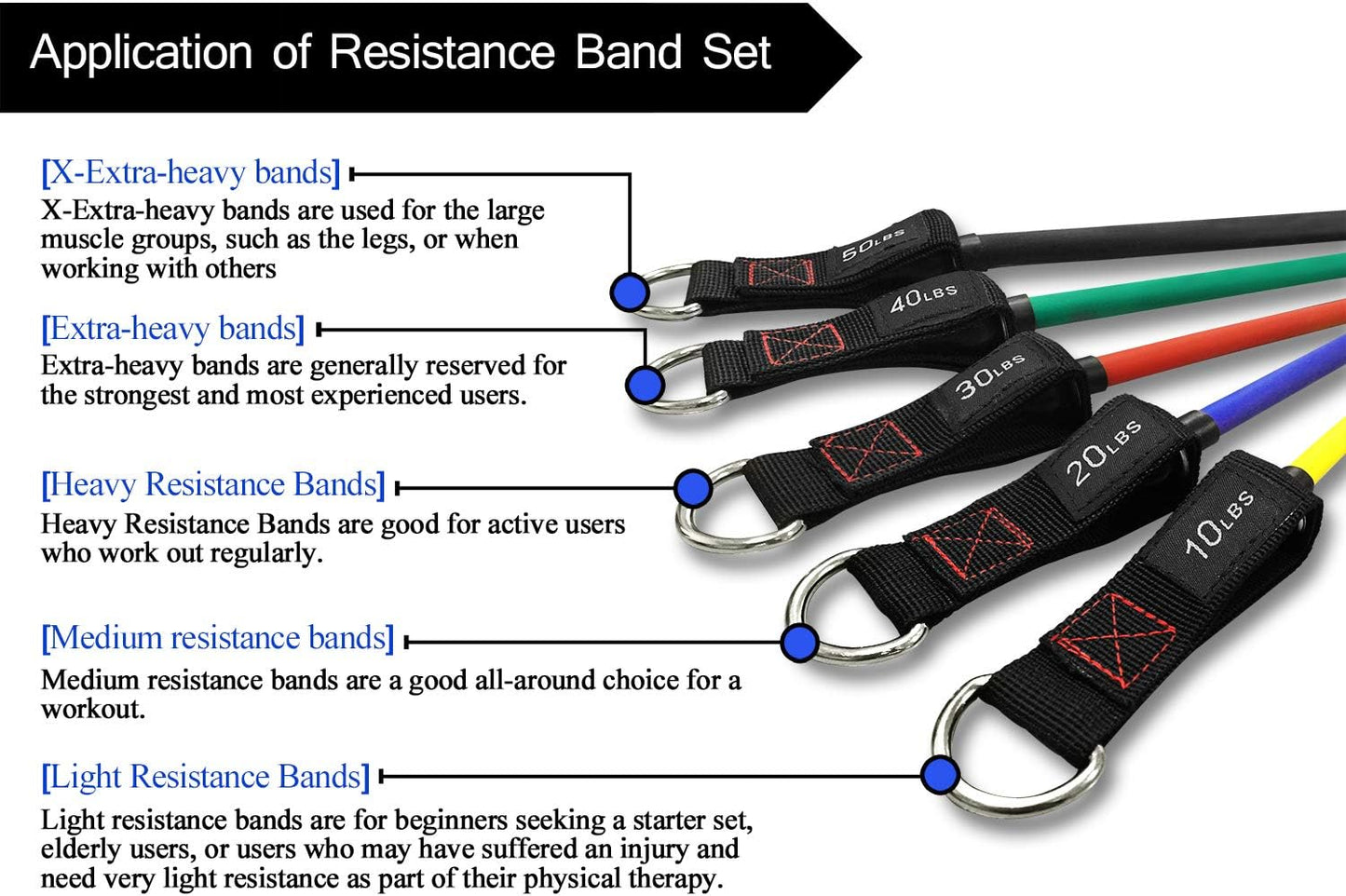 Application of Resistance Band Set

[X-Extra-heavy bands]
X-Extra-heavy bands are used for the large muscle groups, such as the legs, or when working with others

[Extra-heavy bands]
Extra-heavy bands are generally reserved for the strongest and most experienced users.

[Heavy Resistance Bands]
Heavy Resistance Bands are good for active users who work out regularly.

[Medium resistance bands]
Medium resistance bands are a good all-around choice for a workout.

[Light Resistance Bands]
Light resistance bands are for beginners seeking a starter set, elderly users, or users who may have suffered an injury and need very light resistance as part of their physical therapy.

50LBS
40LBS
30LBS
20LBS
10LBS