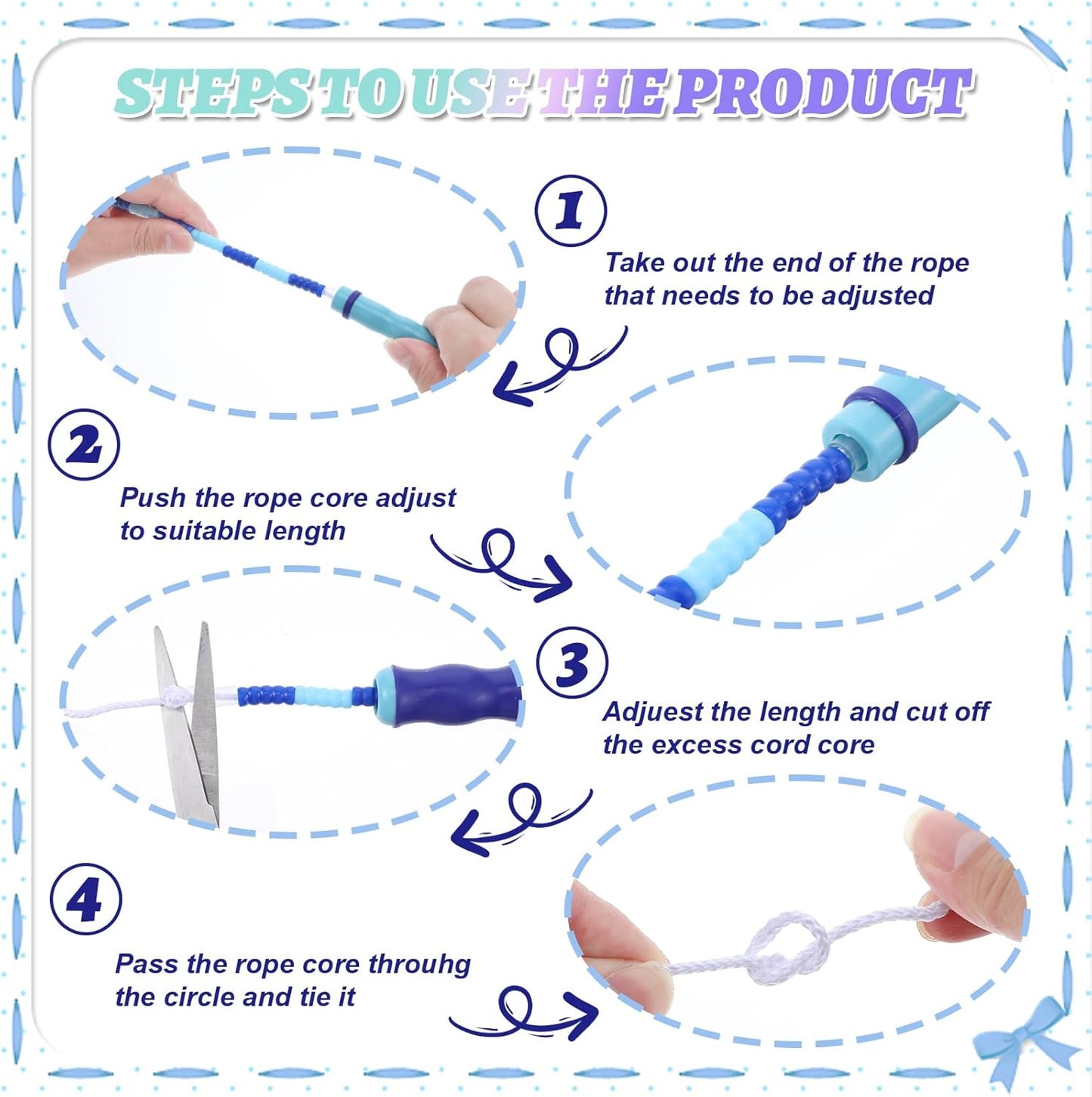 STEPS TO USE THE PRODUCT

1

Take out the end of the rope that needs to be adjusted

2

Push the rope core adjust to suitable length

3

Adjuest the length and cut off the excess cord core

4

Pass the rope core throuhg the circle and tie it