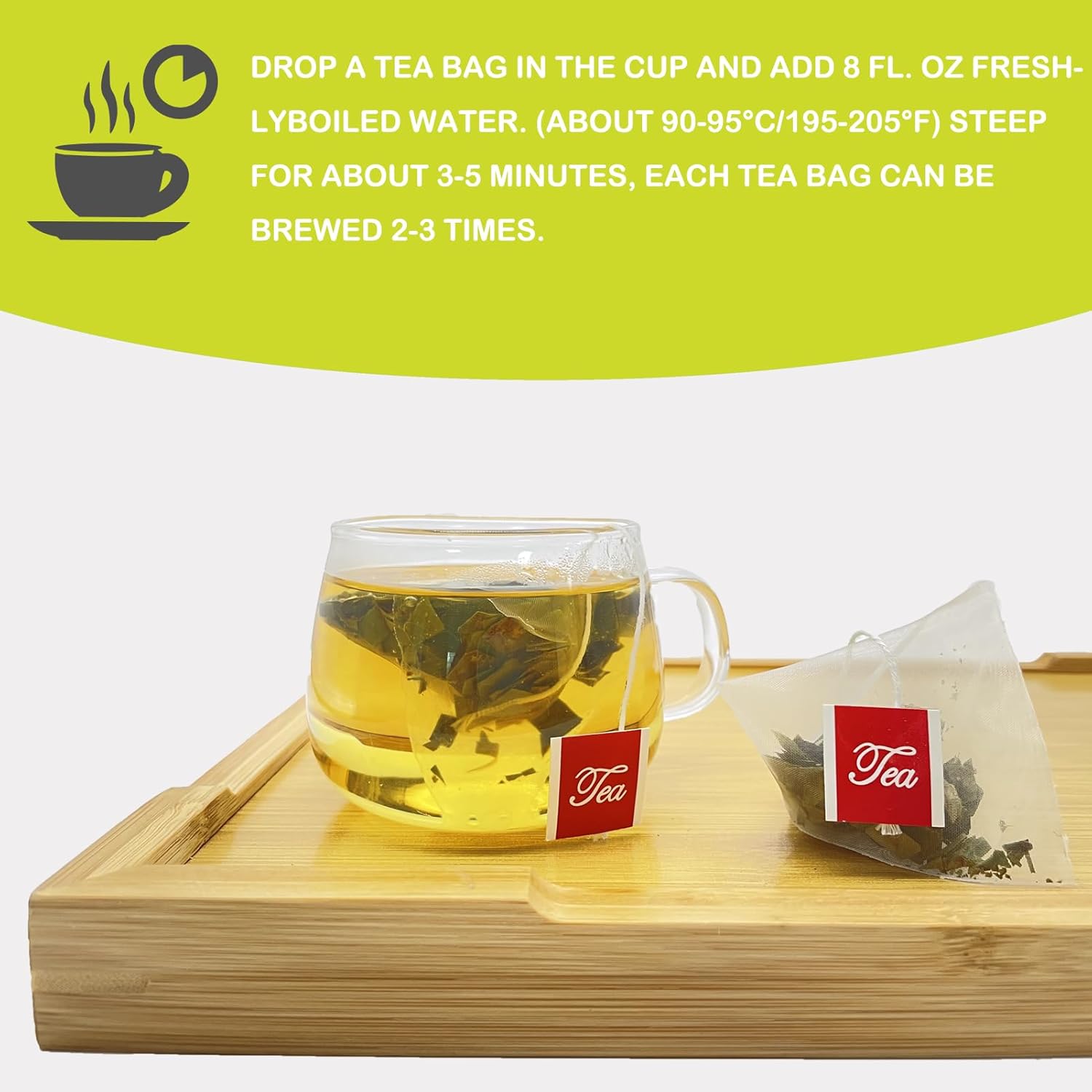 DROP A TEA BAG IN THE CUP AND ADD 8 FL. OZ FRESHLYBOILED WATER. (ABOUT 90-95°C/195-205°F) STEEP FOR ABOUT 3-5 MINUTES, EACH TEA BAG CAN BE BREWED 2-3 TIMES.

Tea

Tea