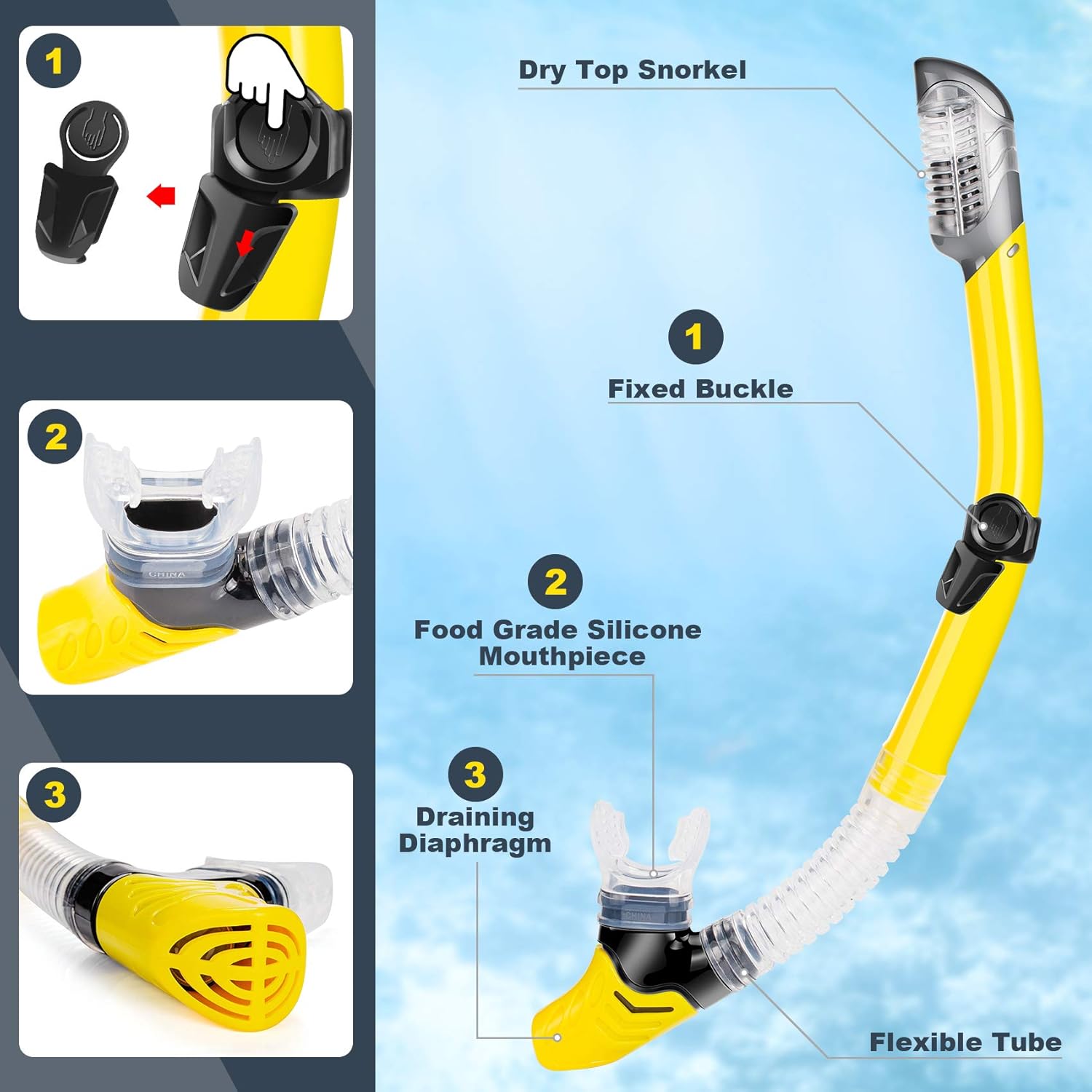 1

2

CHINA

3

Dry Top Snorkel

1
Fixed Buckle

2
Food Grade Silicone Mouthpiece

3
Draining Diaphragm

CHINA

Flexible Tube