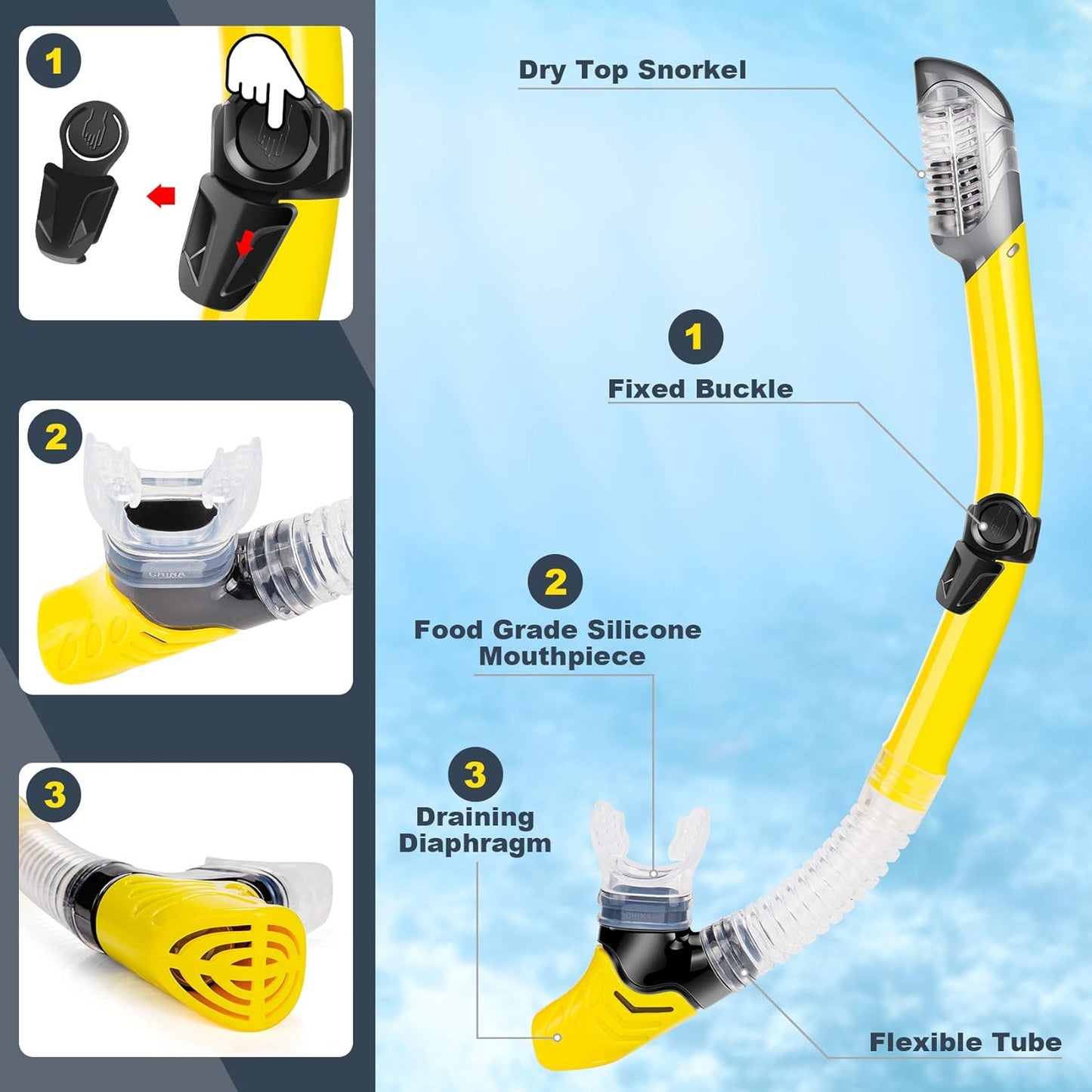 1

2

CHINA

3

Dry Top Snorkel

1

Fixed Buckle

2

Food Grade Silicone Mouthpiece

3

Draining Diaphragm

CHINA

Flexible Tube