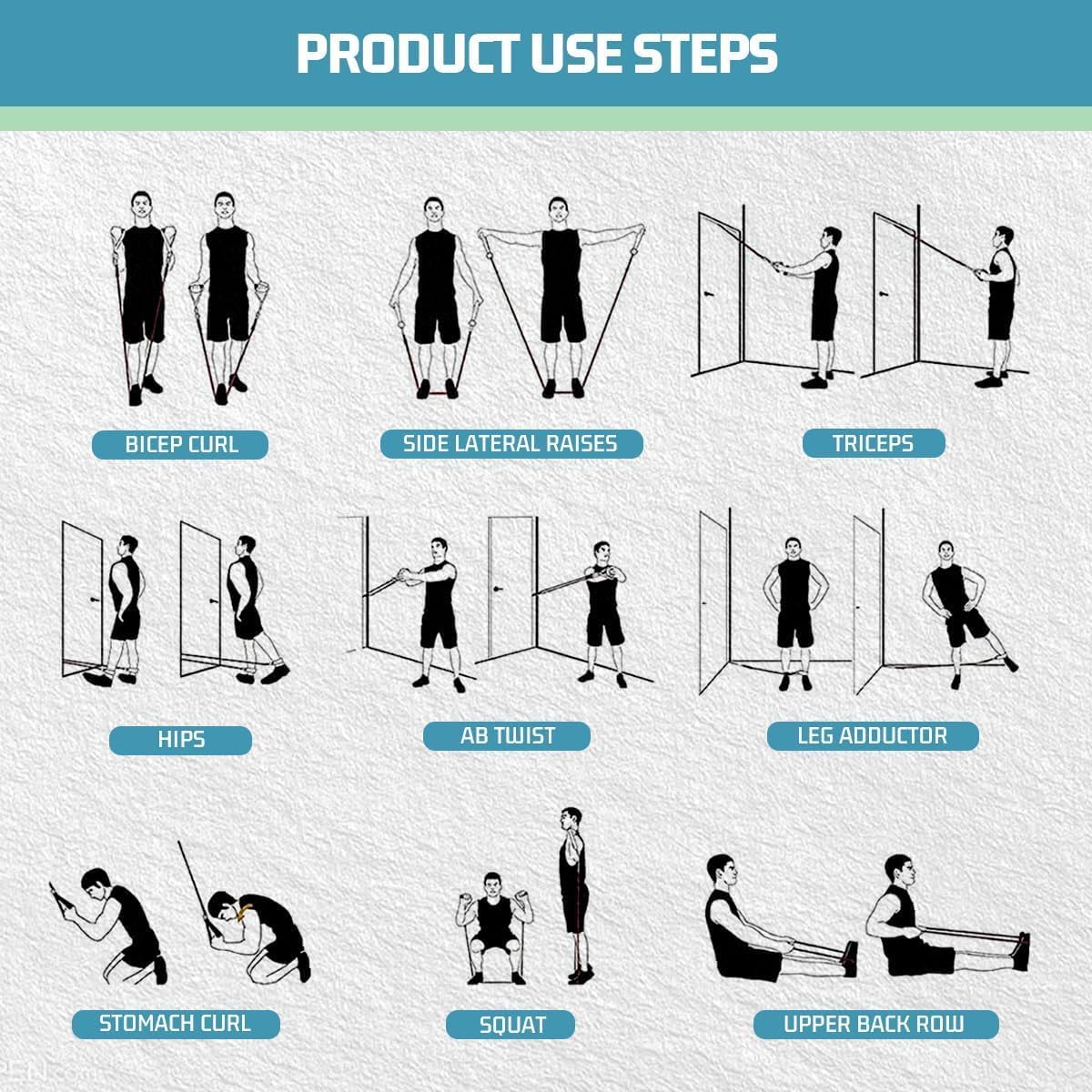 PRODUCT USE STEPS

BICEP CURL

SIDE LATERAL RAISES

TRICEPS

HIPS

AB TWIST

LEG ADDUCTOR

STOMACH CURL

SQUAT

UPPER BACK ROW